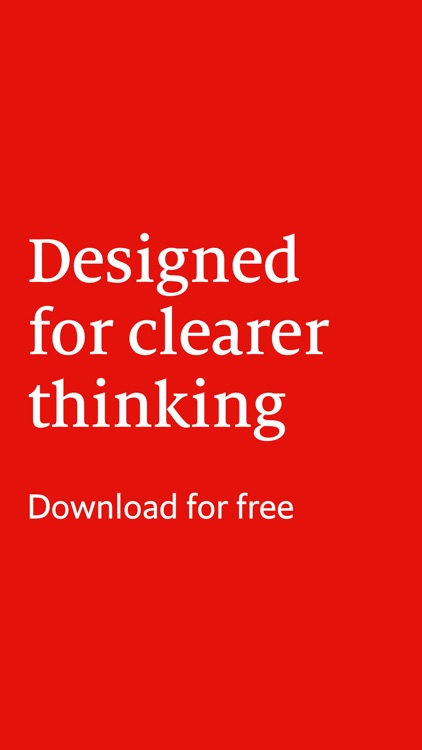 Designed for clearer thinking

Download for free