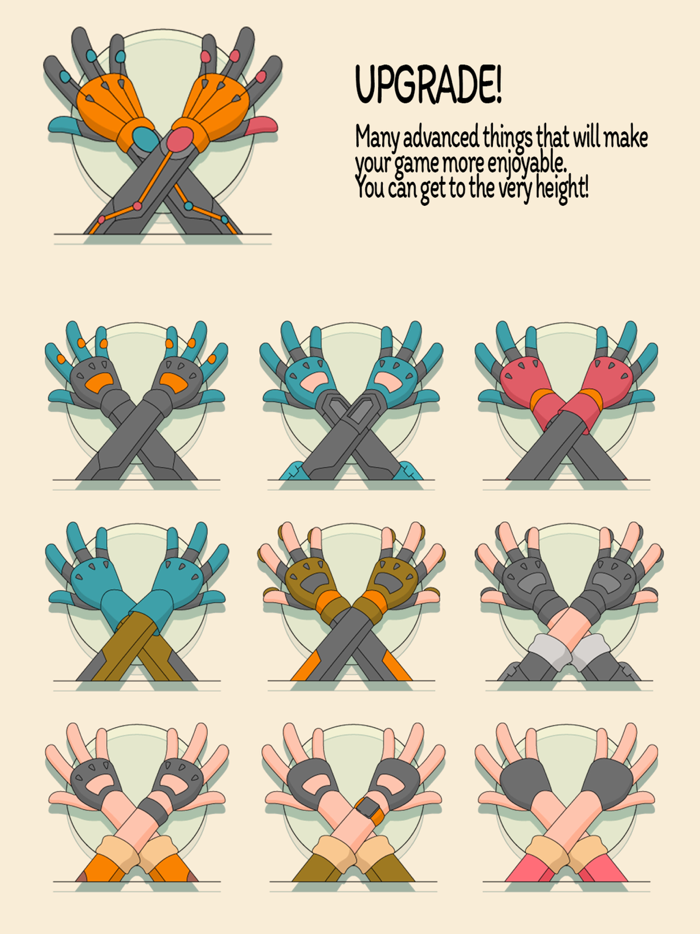 UPGRADE!

Many advanced things that will make your game more enjoyable.
You can get to the very height!