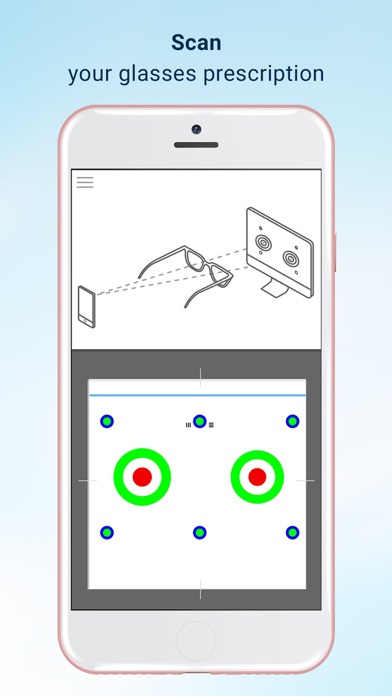 Scan
your glasses prescription