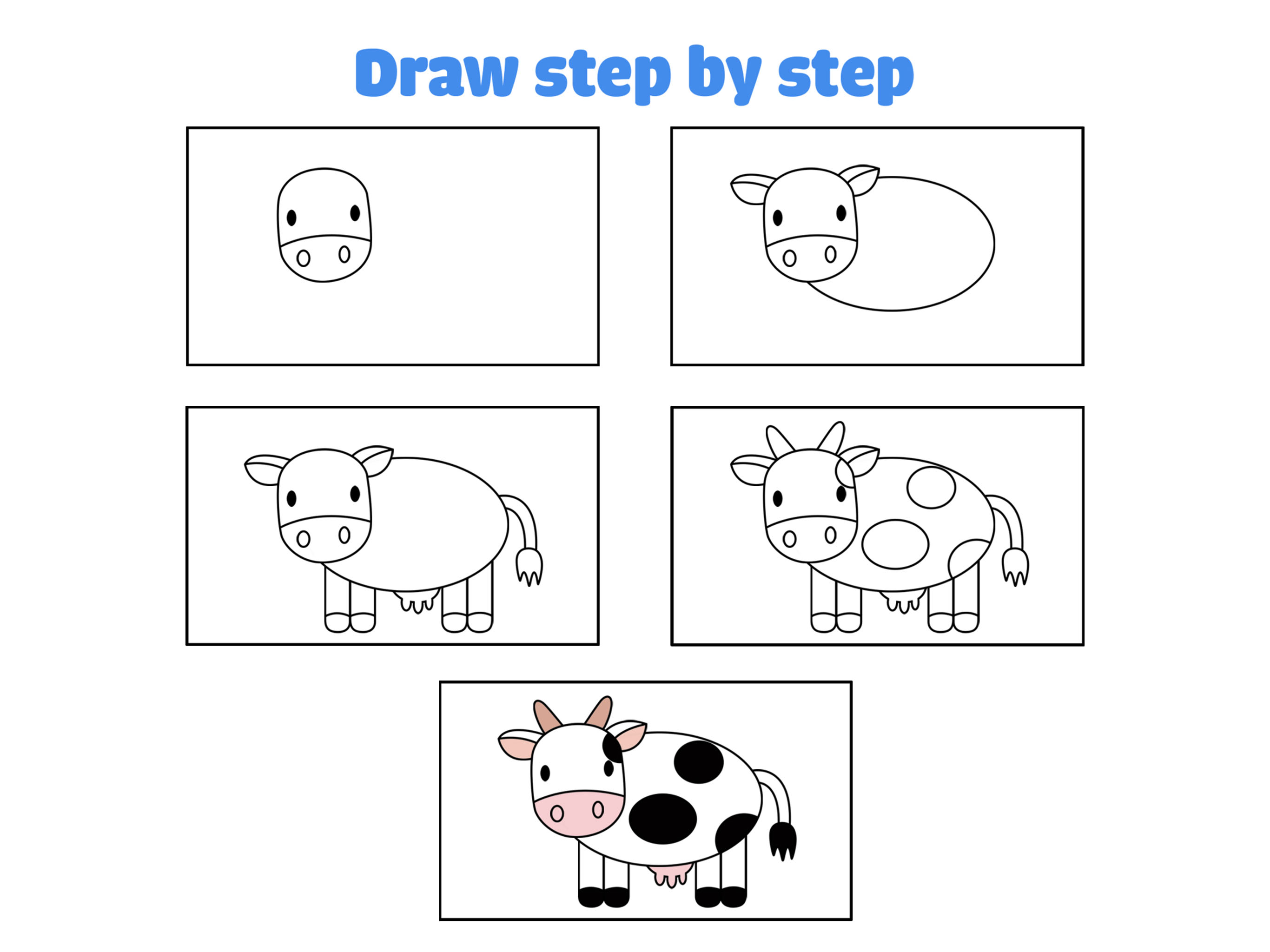 Draw step by step