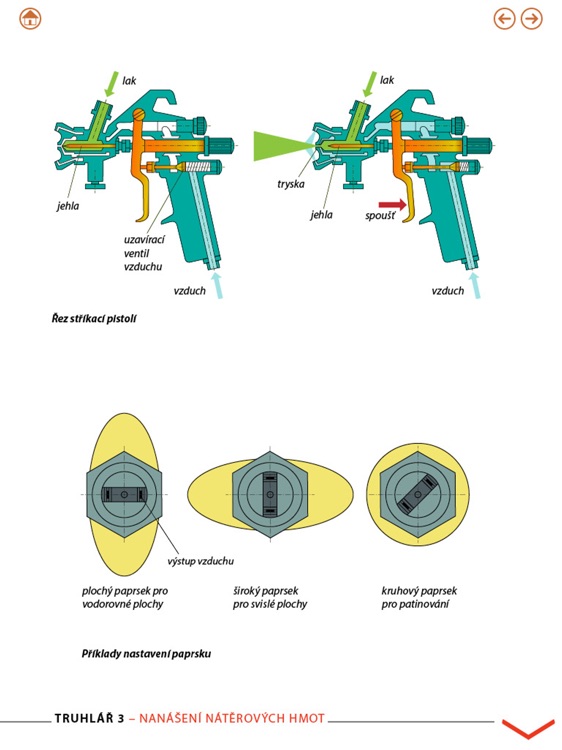 lak

jehla

uzavírací ventil vzduchu

vzduch

lak

tryska

jehla

spoušť

vzduch

Řez stříkací pistolí

výstup vzduchu

plochý paprsek pro vodorovné plochy

široký paprsek pro svislé plochy

kruhový paprsek pro patinování

Příklady nastavení paprsku

TRUHLÁŘ 3 – NANÁŠENÍ NÁTĚROVÝCH HMOT