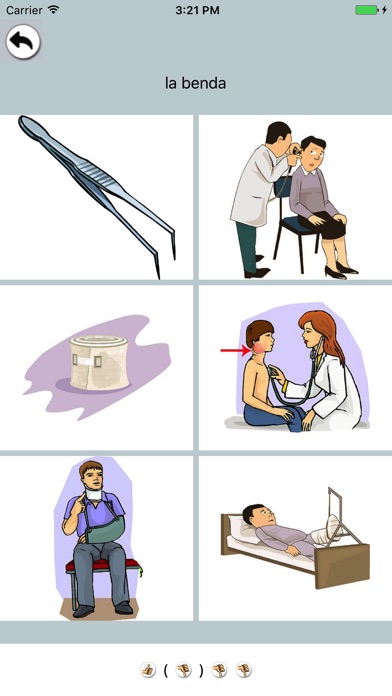 Carrier 3:21 PM

la benda

( )