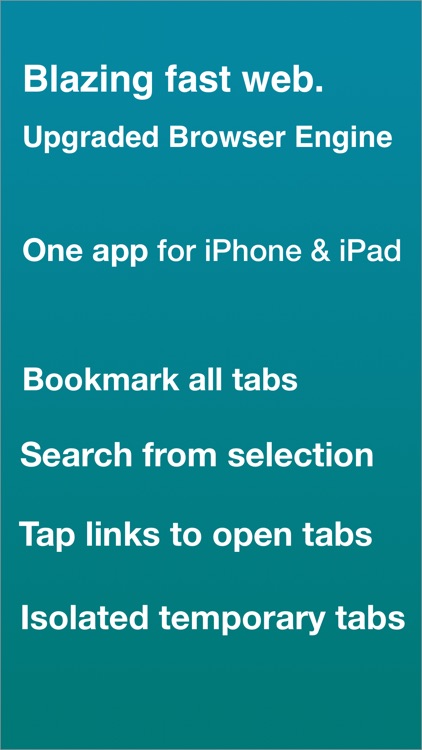 Blazing fast web.

Upgraded Browser Engine

One app for iPhone & iPad

Bookmark all tabs

Search from selection

Tap links to open tabs

Isolated temporary tabs