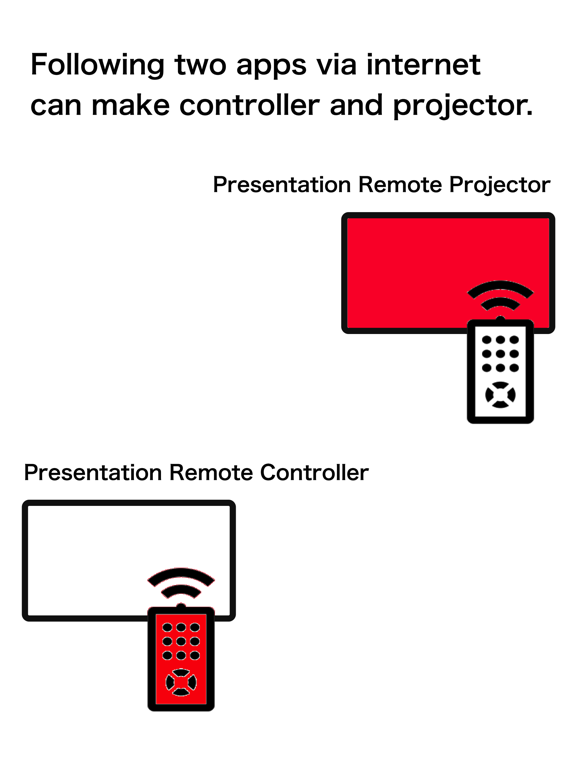 Following two apps via internet can make controller and projector.

Presentation Remote Projector

Presentation Remote Controller