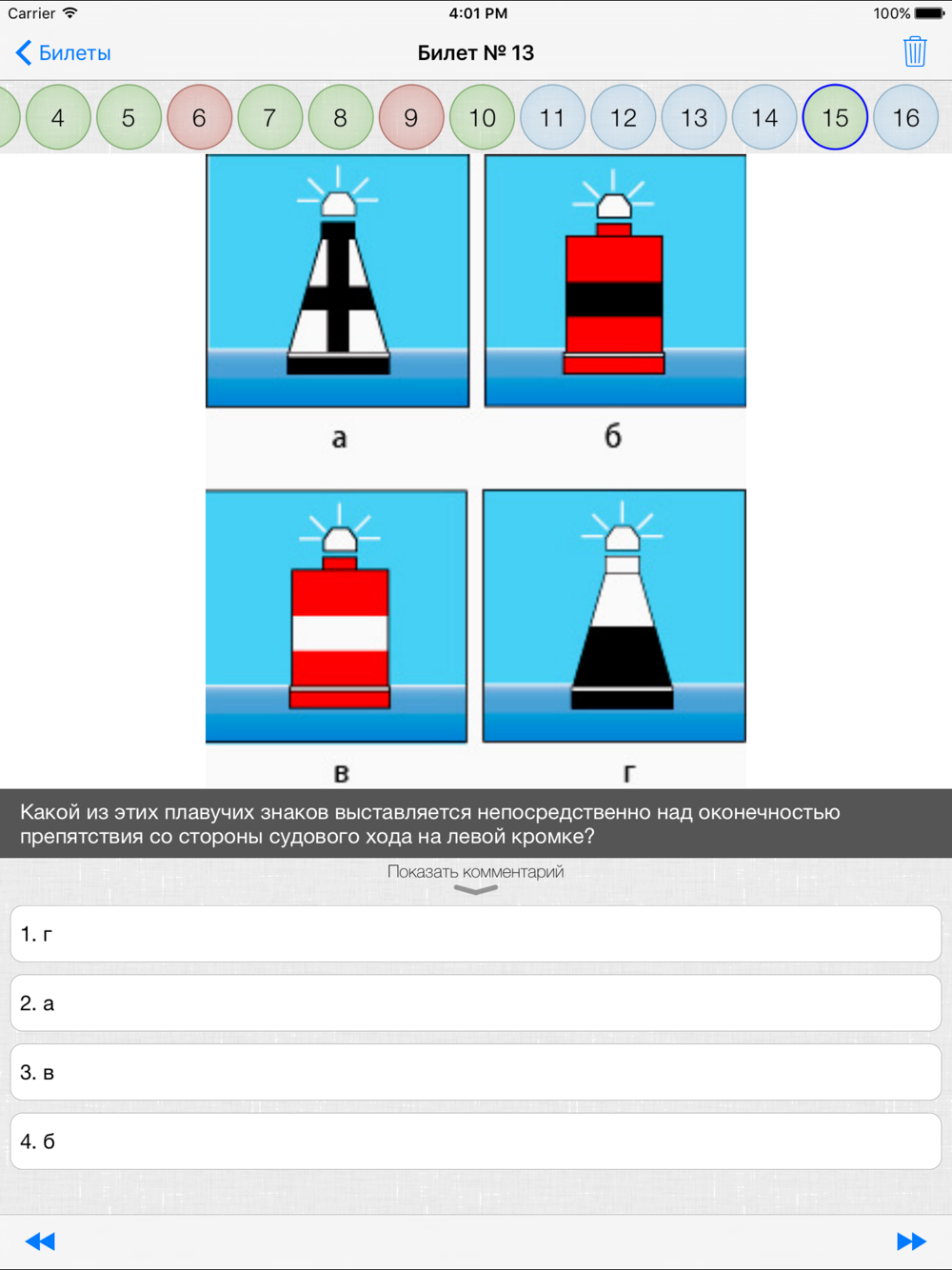 Carrier 4:01 PM 100%

Билеты Билет № 13

4 5 6 7 8 9 10 11 12 13 14 15 16

а б

в г

Какой из этих плавучих знаков выставляется непосредственно над оконечностью препятствия со стороны судового хода на левой кромке?

Показать комментарий

1. г

2. а

3. в

4. б