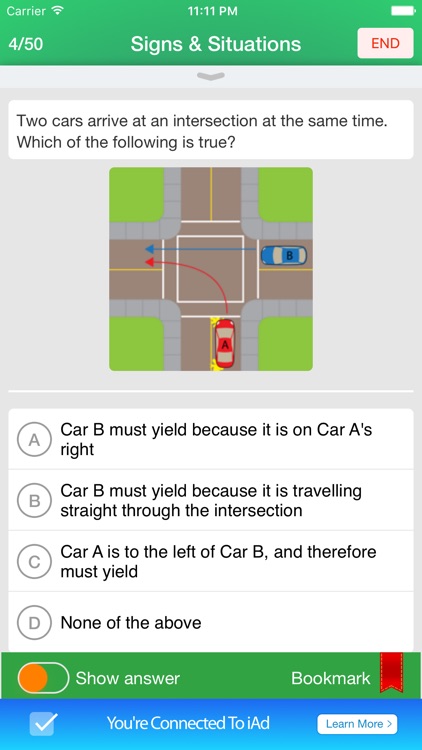 Carrier

11:11 PM

4/50

Signs & Situations

END

Two cars arrive at an intersection at the same time. Which of the following is true?

B

A

A Car B must yield because it is on Car A's right

B Car B must yield because it is travelling straight through the intersection

C Car A is to the left of Car B, and therefore must yield

D None of the above

Show answer

Bookmark

You're Connected To iAd

Learn More >