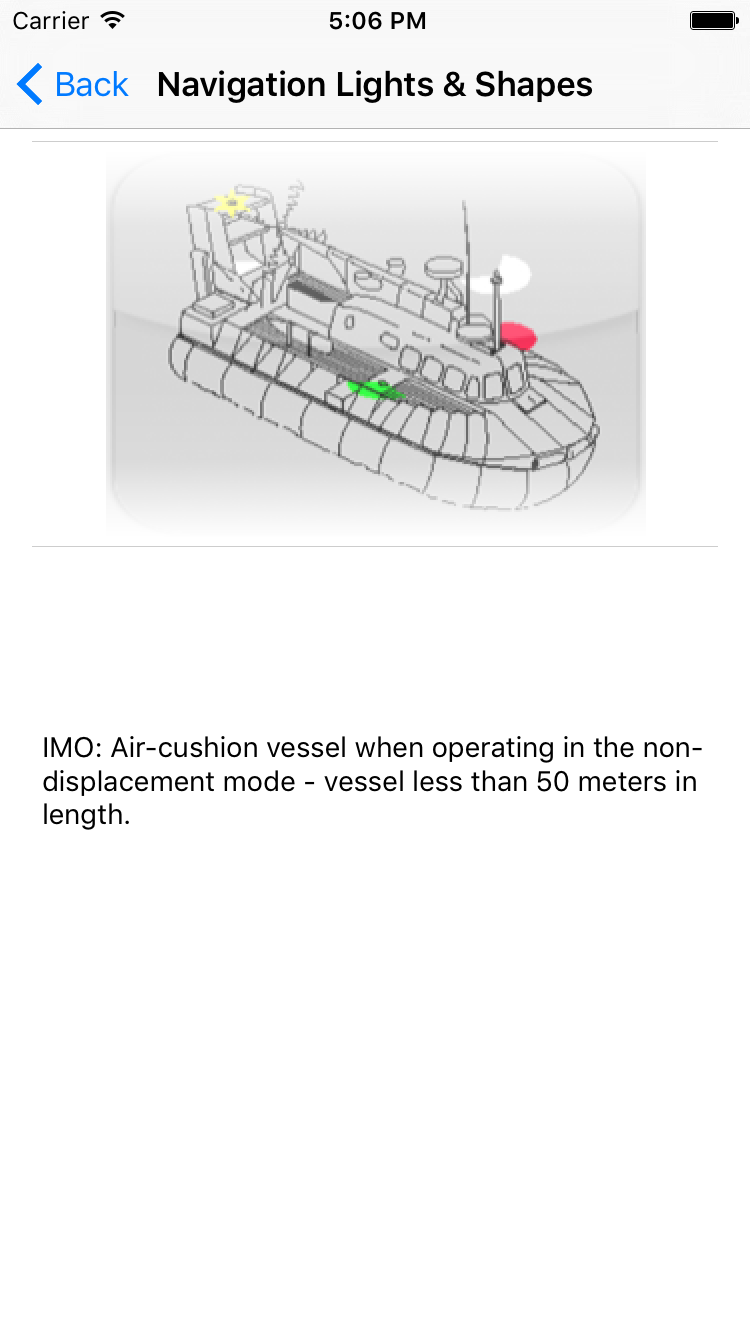 Carrier 5:06 PM

Back Navigation Lights & Shapes

IMO: Air-cushion vessel when operating in the non-displacement mode - vessel less than 50 meters in length.