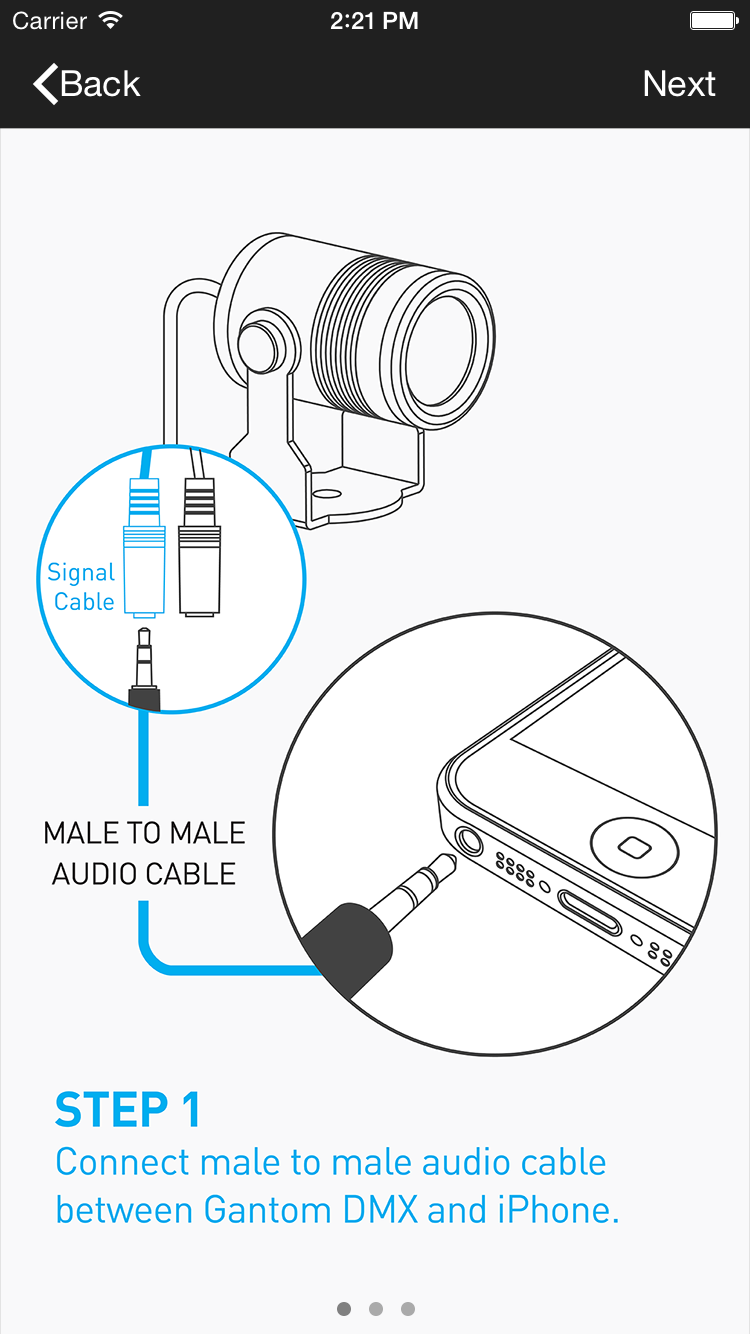 Carrier 2:21 PM

Back Next

Signal Cable

MALE TO MALE AUDIO CABLE

STEP 1
Connect male to male audio cable between Gantom DMX and iPhone.