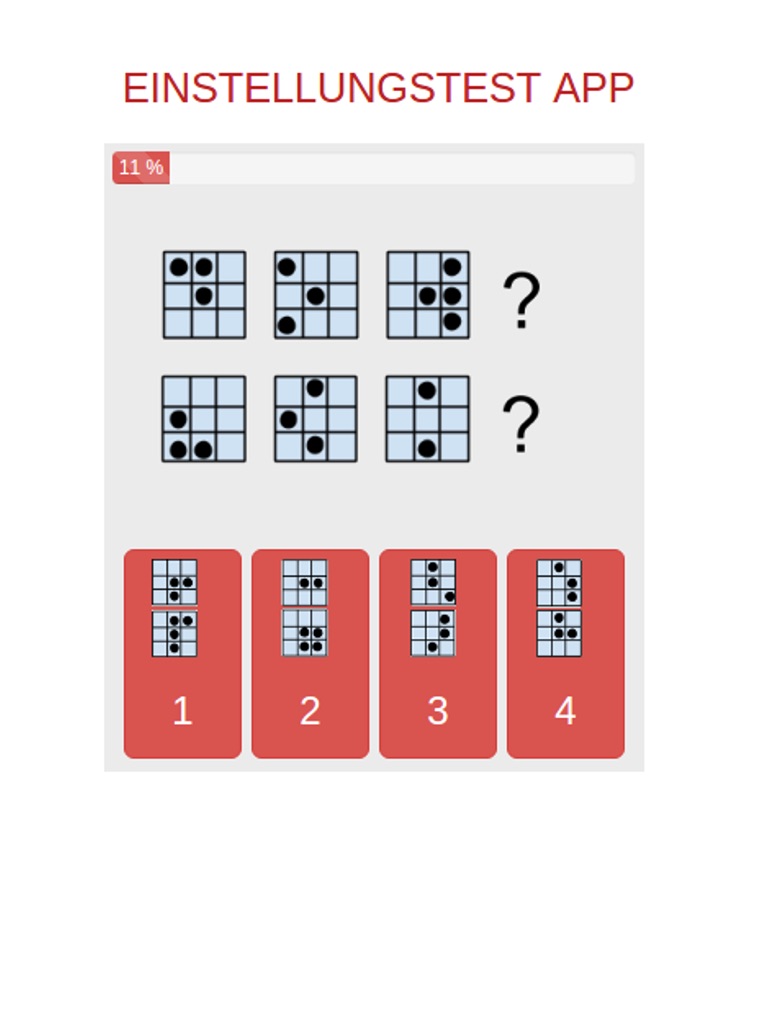 EINSTELLUNGSTEST APP

11 %

?

?

1

2

3

4