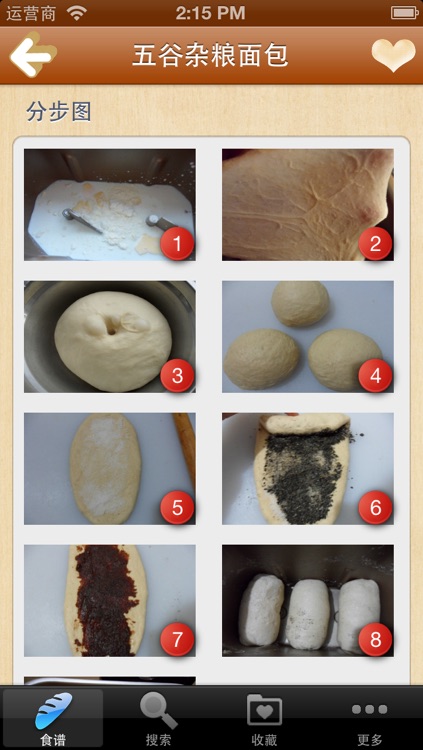 运营商 2:15 PM

五谷杂粮面包

分步图

1
2
3
4
5
6
7
8

食谱 搜索 收藏 更多