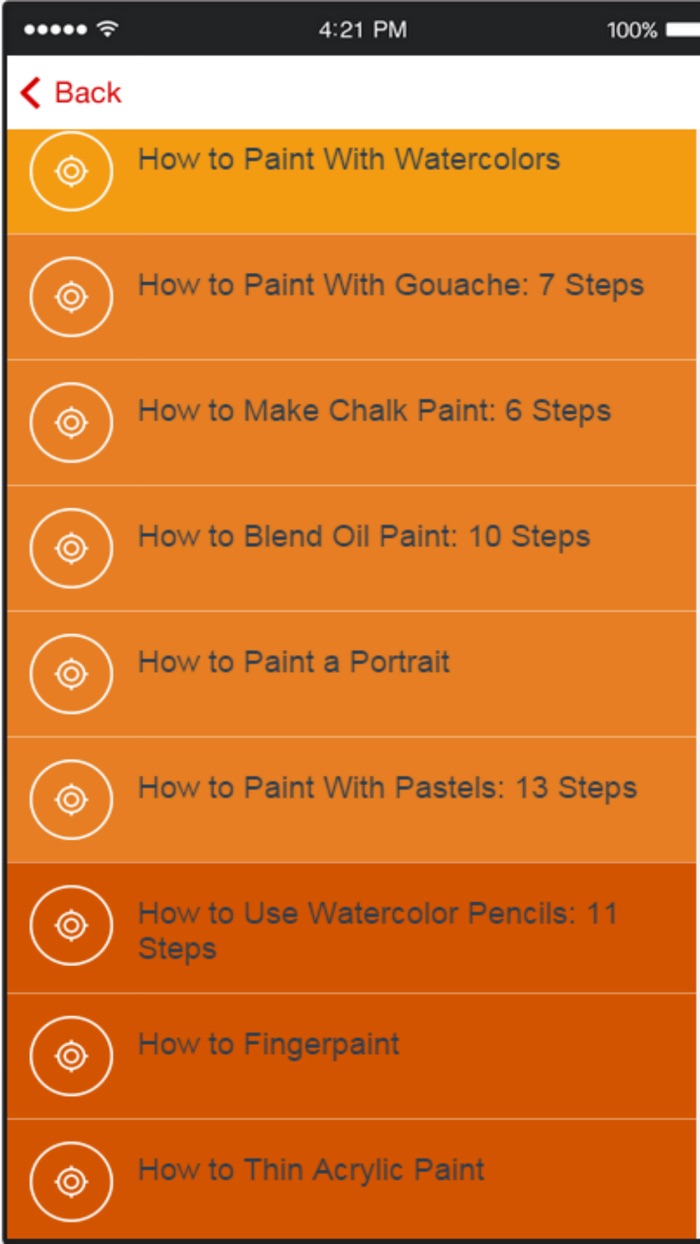 4:21 PM
100%

Back

How to Paint With Watercolors

How to Paint With Gouache: 7 Steps

How to Make Chalk Paint: 6 Steps

How to Blend Oil Paint: 10 Steps

How to Paint a Portrait

How to Paint With Pastels: 13 Steps

How to Use Watercolor Pencils: 11 Steps

How to Fingerpaint

How to Thin Acrylic Paint