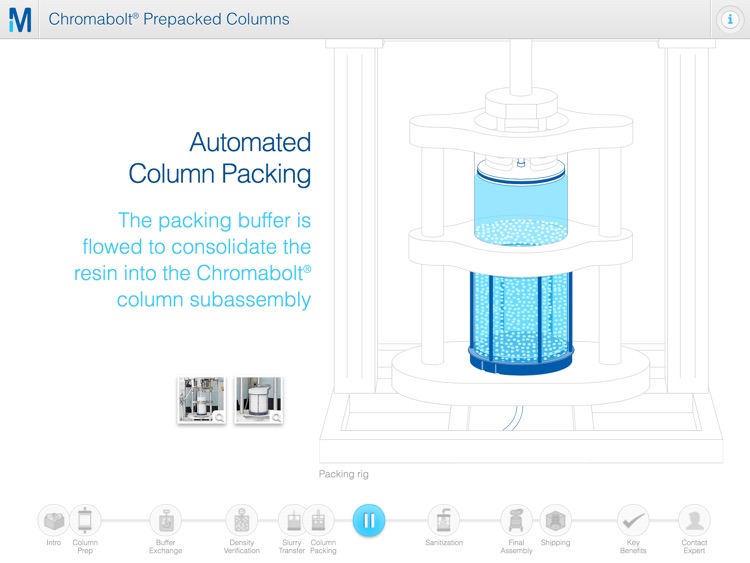 M

Chromabolt® Prepacked Columns

i

Automated Column Packing

The packing buffer is flowed to consolidate the resin into the Chromabolt® column subassembly

Packing rig

Intro
Column Prep
Buffer Exchange
Density Verification
Slurry Transfer
Column Packing
Sanitization
Final Assembly
Shipping
Key Benefits
Contact Expert