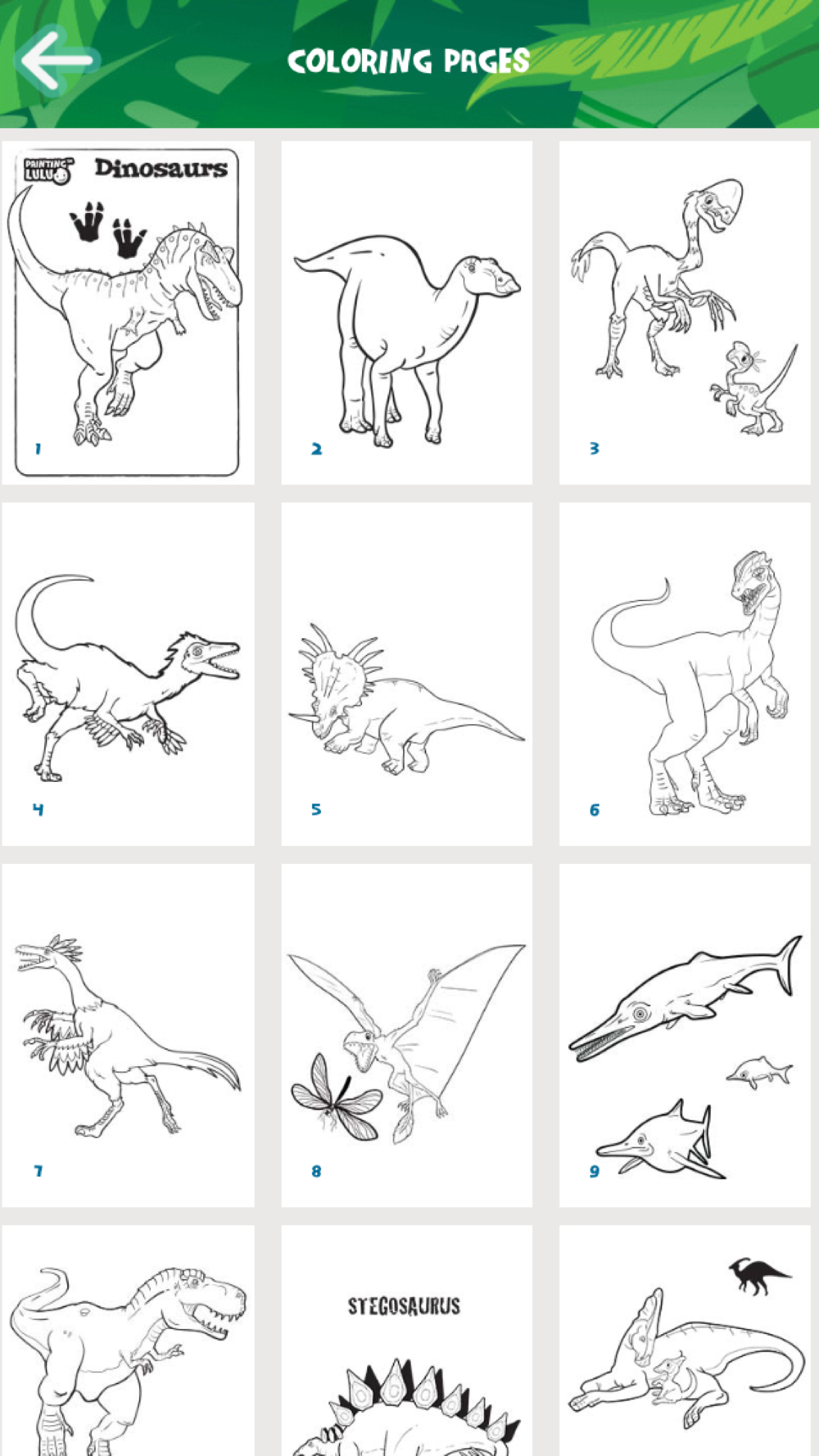 COLORING PAGES

PAINTING LULU
Dinosaurs

1

2

3

4

5

6

7

8

9

STEGOSAURUS