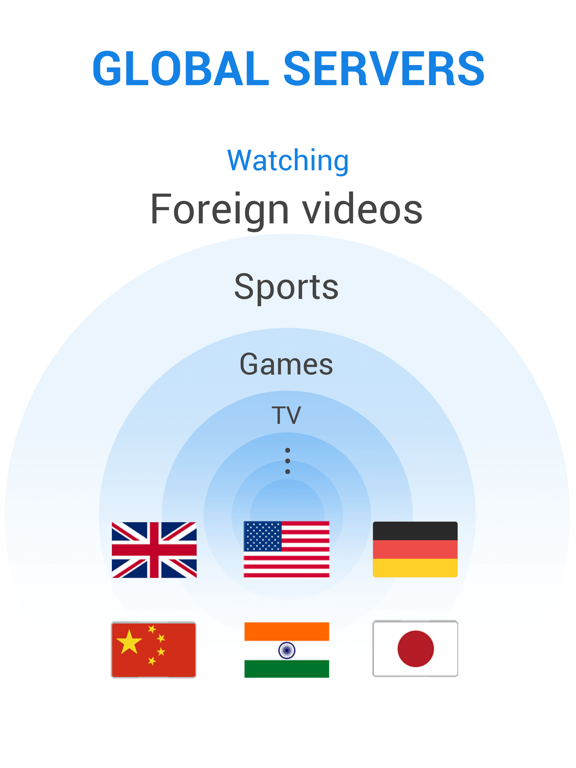 GLOBAL SERVERS

Watching

Foreign videos

Sports

Games

TV

⋮