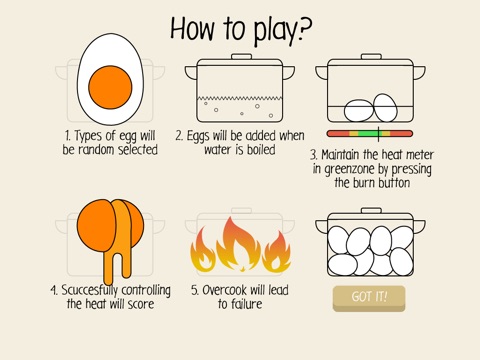 How to play?

1. Types of egg will be random selected

2. Eggs will be added when water is boiled

3. Maintain the heat meter in greenzone by pressing the burn button

4. Scuccesfully controlling the heat will score

5. Overcook will lead to failure

GOT IT!