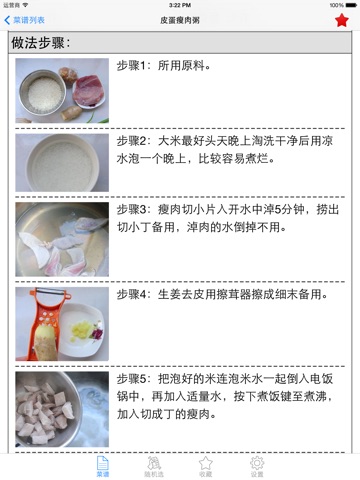 运营商 3:22 PM 100%

菜谱列表 皮蛋瘦肉粥

做法步骤：

步骤1：所用原料。

步骤2：大米最好头天晚上淘洗干净后用凉水泡一个晚上，比较容易煮烂。

步骤3：瘦肉切小片入开水中淖5分钟，捞出切小丁备用，淖肉的水倒掉不用。

步骤4：生姜去皮用擦茸器擦成细末备用。

步骤5：把泡好的米连泡米水一起倒入电饭锅中，再加入适量水，按下煮饭键至煮沸，加入切成丁的瘦肉。

菜谱 随机选 收藏 设置