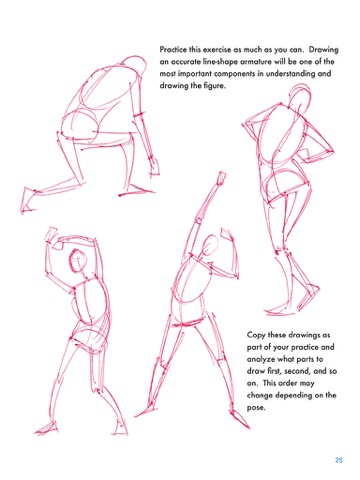 Practice this exercise as much as you can. Drawing an accurate line-shape armature will be one of the most important components in understanding and drawing the figure.

Copy these drawings as part of your practice and analyze what parts to draw first, second, and so on. This order may change depending on the pose.

25