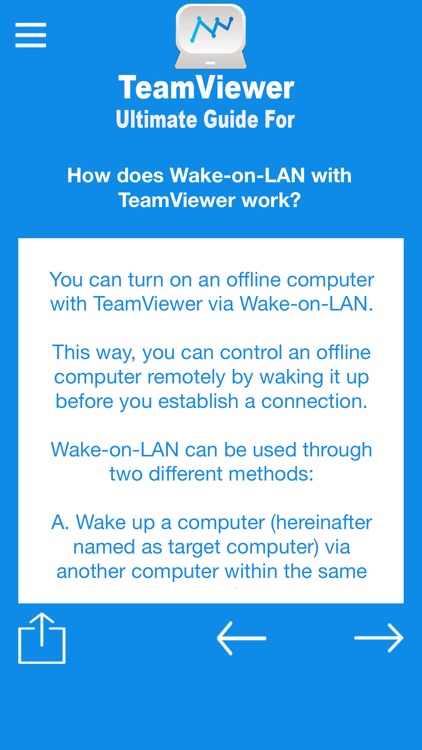 TeamViewer
Ultimate Guide For

How does Wake-on-LAN with TeamViewer work?

You can turn on an offline computer with TeamViewer via Wake-on-LAN.

This way, you can control an offline computer remotely by waking it up before you establish a connection.

Wake-on-LAN can be used through two different methods:

A. Wake up a computer (hereinafter named as target computer) via another computer within the same