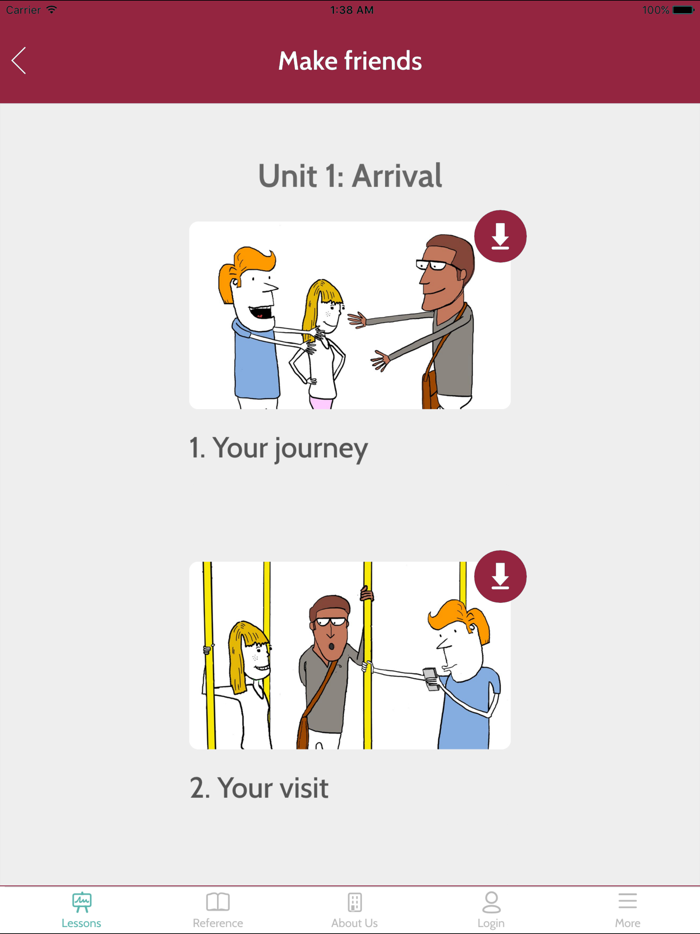 Carrier 1:38 AM 100%

Make friends

Unit 1: Arrival

1. Your journey

2. Your visit

Lessons Reference About Us Login More