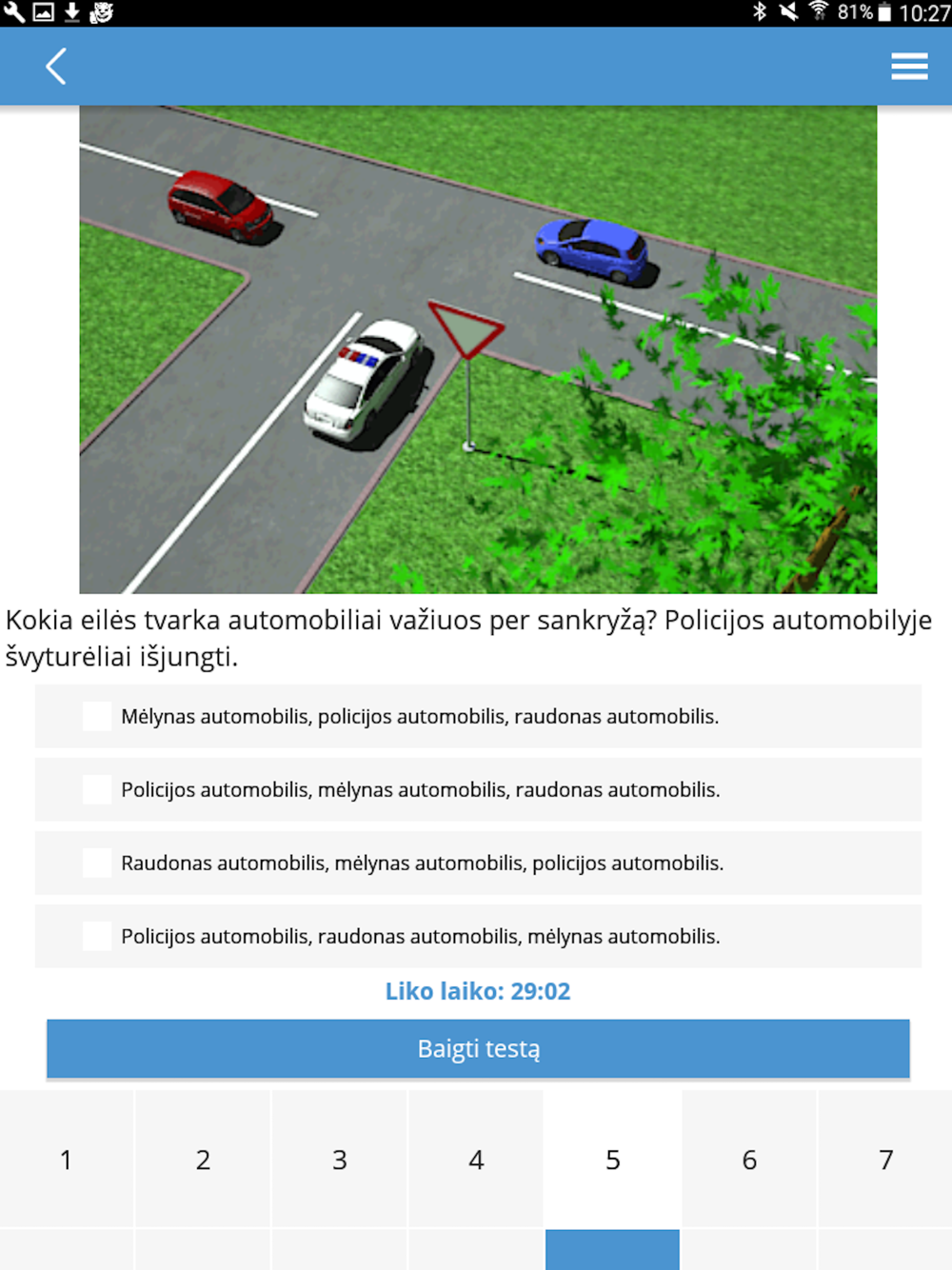 81% 10:27

Kokia eilės tvarka automobiliai važiuos per sankryžą? Policijos automobilyje švyturėliai išjungti.

Mėlynas automobilis, policijos automobilis, raudonas automobilis.

Policijos automobilis, mėlynas automobilis, raudonas automobilis.

Raudonas automobilis, mėlynas automobilis, policijos automobilis.

Policijos automobilis, raudonas automobilis, mėlynas automobilis.

Liko laiko: 29:02

Baigti testą

1 2 3 4 5 6 7