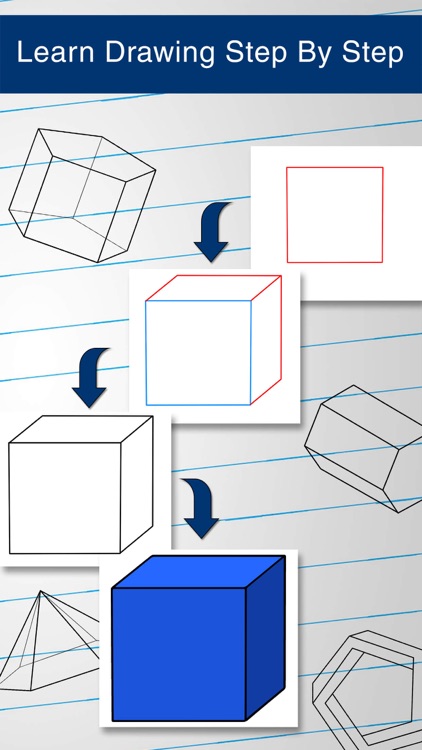 Learn Drawing Step By Step