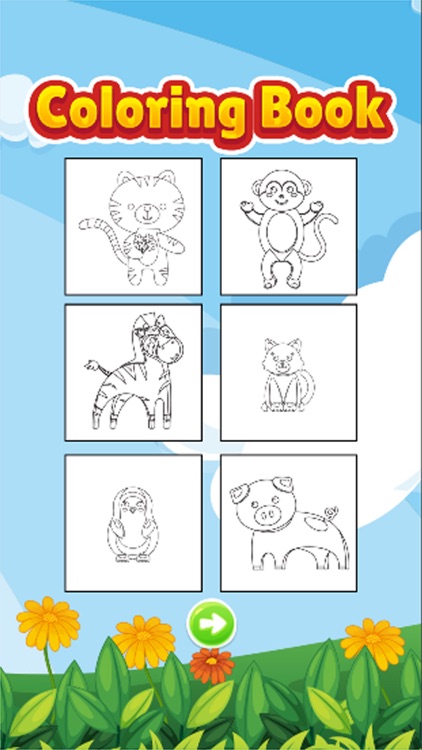 Coloring Book