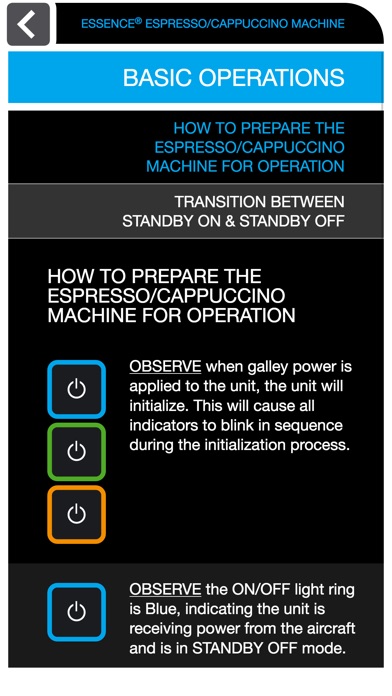 ESSENCE® ESPRESSO/CAPPUCCINO MACHINE

BASIC OPERATIONS

HOW TO PREPARE THE ESPRESSO/CAPPUCCINO MACHINE FOR OPERATION

TRANSITION BETWEEN STANDBY ON & STANDBY OFF

HOW TO PREPARE THE ESPRESSO/CAPPUCCINO MACHINE FOR OPERATION

OBSERVE when galley power is applied to the unit, the unit will initialize. This will cause all indicators to blink in sequence during the initialization process.

OBSERVE the ON/OFF light ring is Blue, indicating the unit is receiving power from the aircraft and is in STANDBY OFF mode.