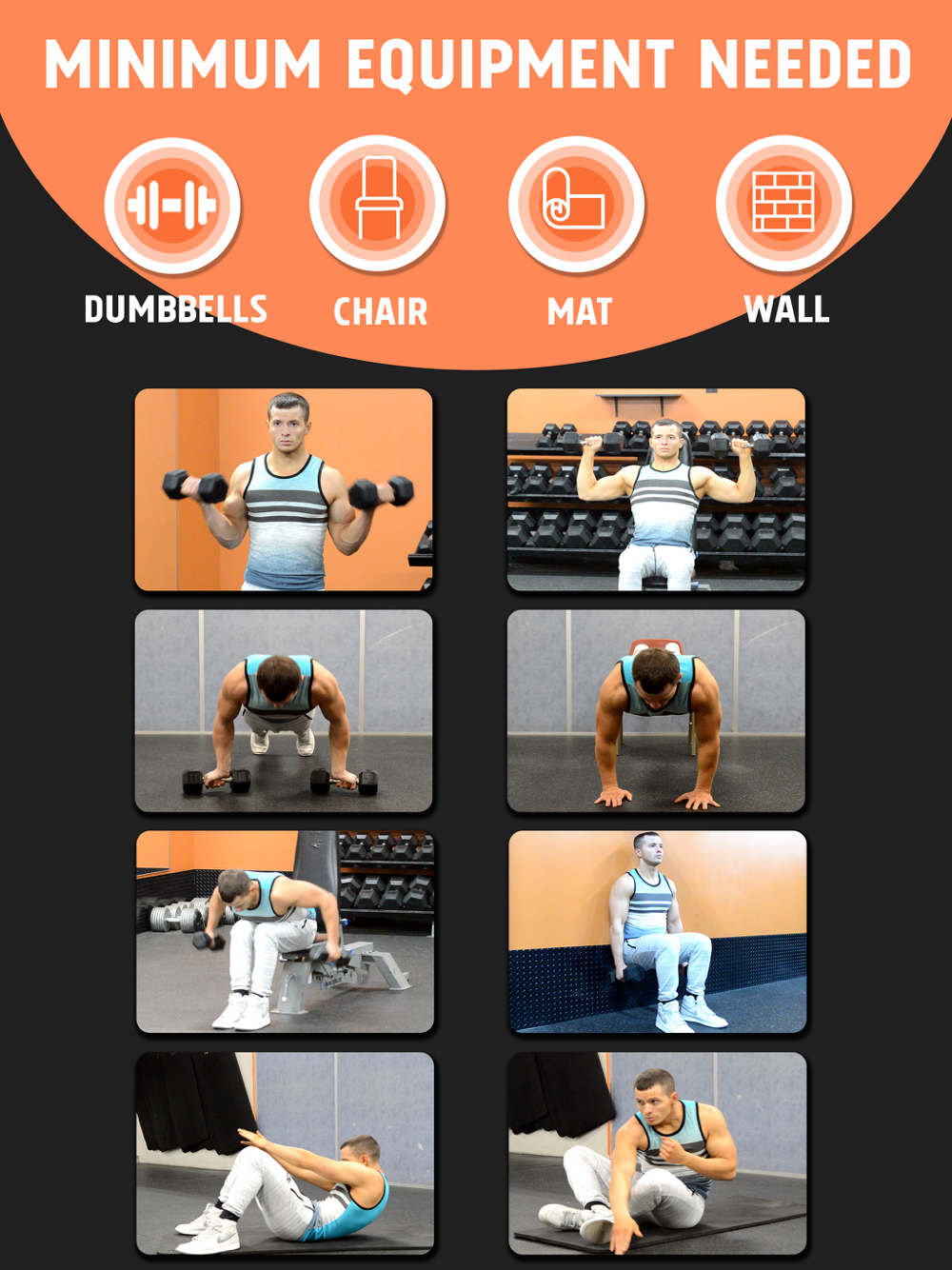 MINIMUM EQUIPMENT NEEDED

DUMBBELLS

CHAIR

MAT

WALL