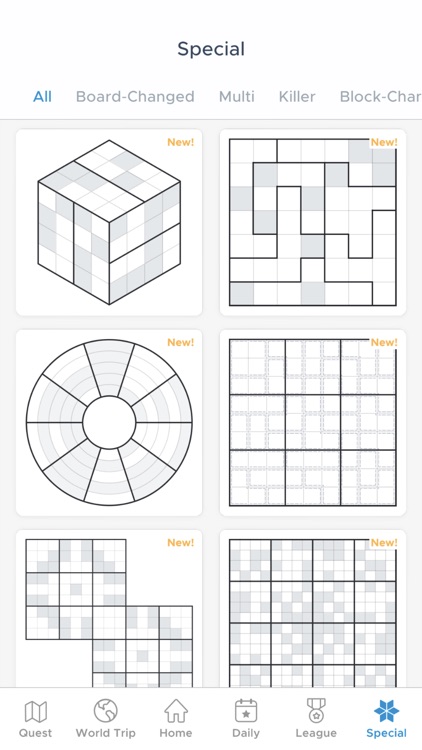 Special

All Board-Changed Multi Killer Block-Char

New!

New!

New!

New!

New!

New!

Quest World Trip Home Daily League Special