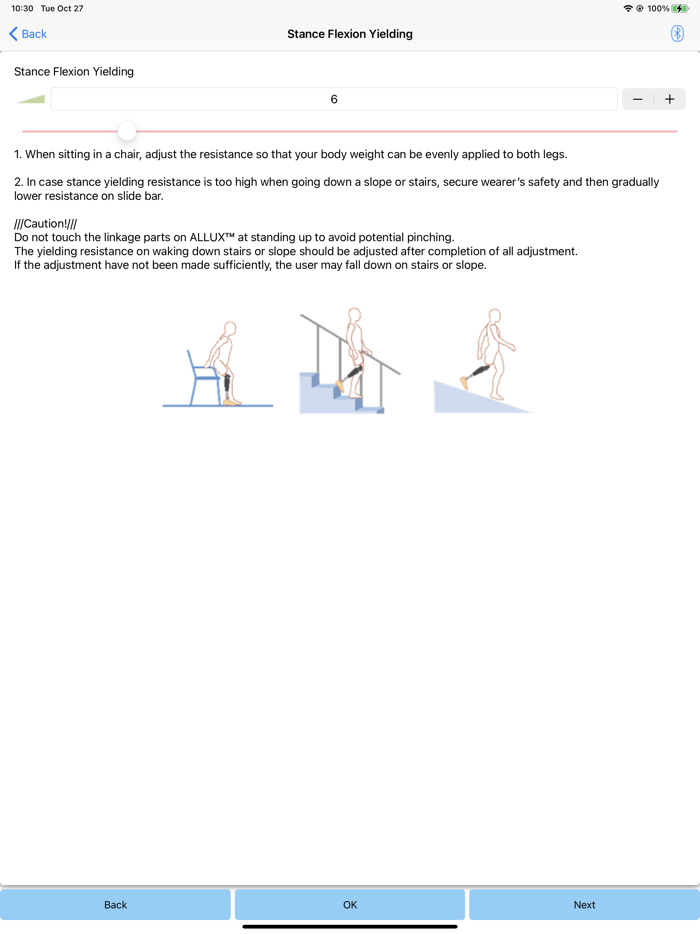 10:30 Tue Oct 27

100%

Back

Stance Flexion Yielding

Stance Flexion Yielding

6

−

+

1. When sitting in a chair, adjust the resistance so that your body weight can be evenly applied to both legs.

2. In case stance yielding resistance is too high when going down a slope or stairs, secure wearer's safety and then gradually lower resistance on slide bar.

///Caution!///
Do not touch the linkage parts on ALLUX™ at standing up to avoid potential pinching.
The yielding resistance on waking down stairs or slope should be adjusted after completion of all adjustment.
If the adjustment have not been made sufficiently, the user may fall down on stairs or slope.

Back

OK

Next