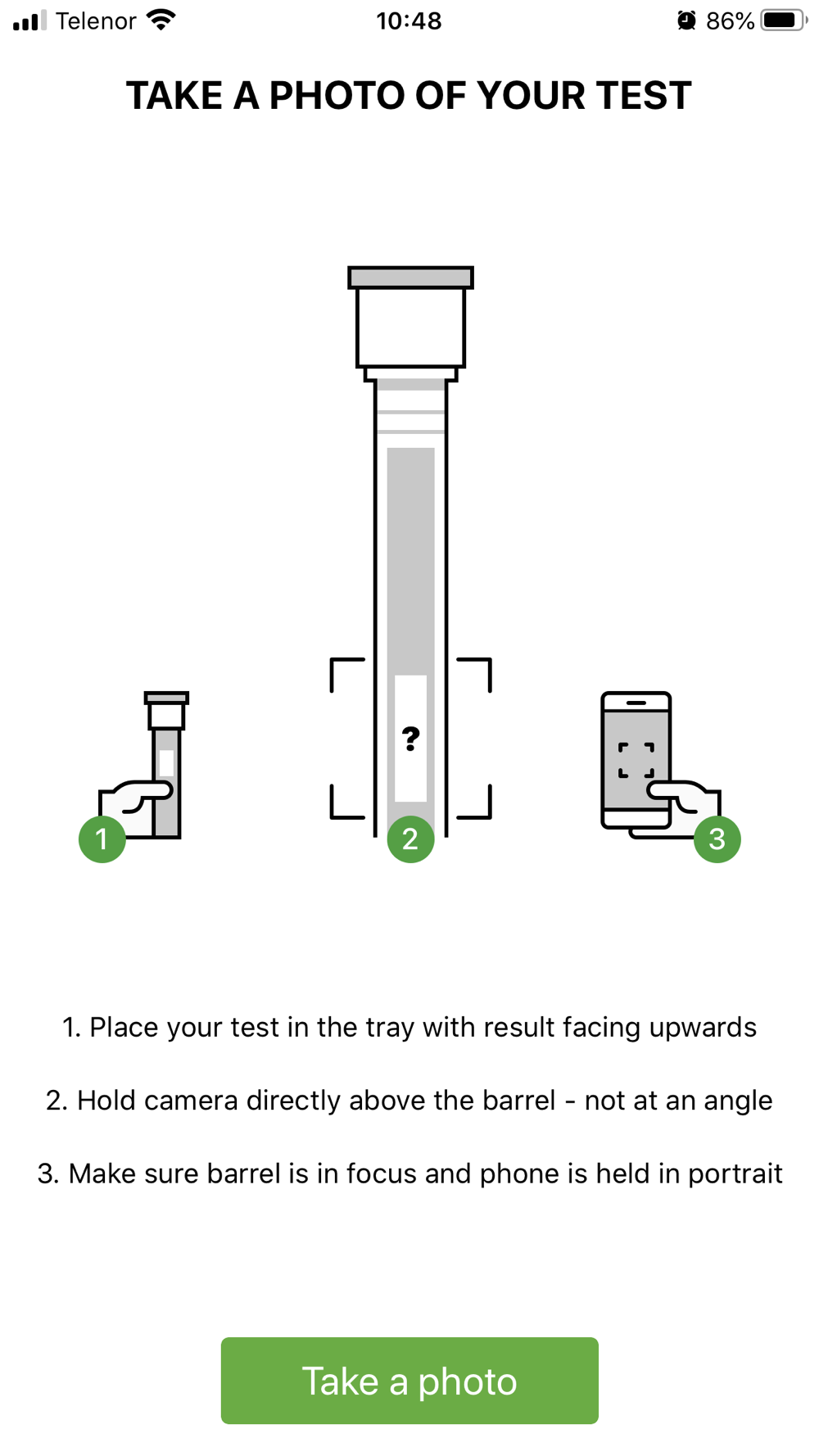 Telenor 10:48 86%

TAKE A PHOTO OF YOUR TEST

?

1

2

3

1. Place your test in the tray with result facing upwards

2. Hold camera directly above the barrel - not at an angle

3. Make sure barrel is in focus and phone is held in portrait

Take a photo