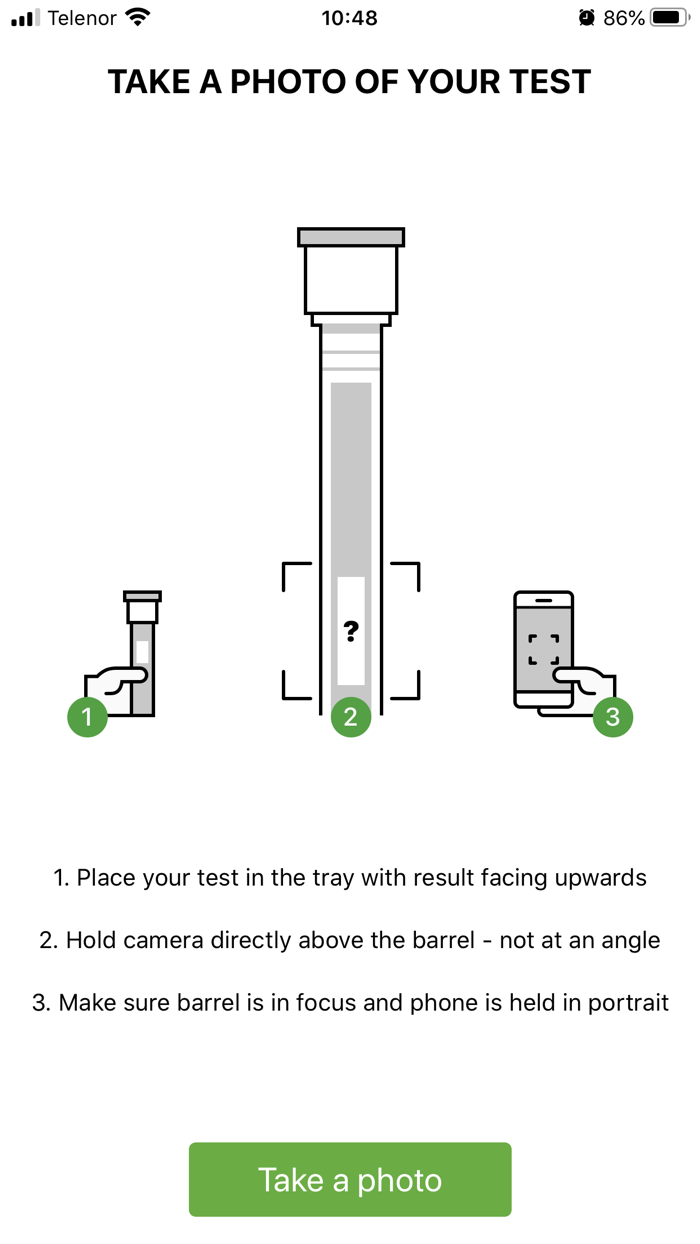 Telenor 10:48 86%

TAKE A PHOTO OF YOUR TEST

?

1

2

3

1. Place your test in the tray with result facing upwards

2. Hold camera directly above the barrel - not at an angle

3. Make sure barrel is in focus and phone is held in portrait

Take a photo