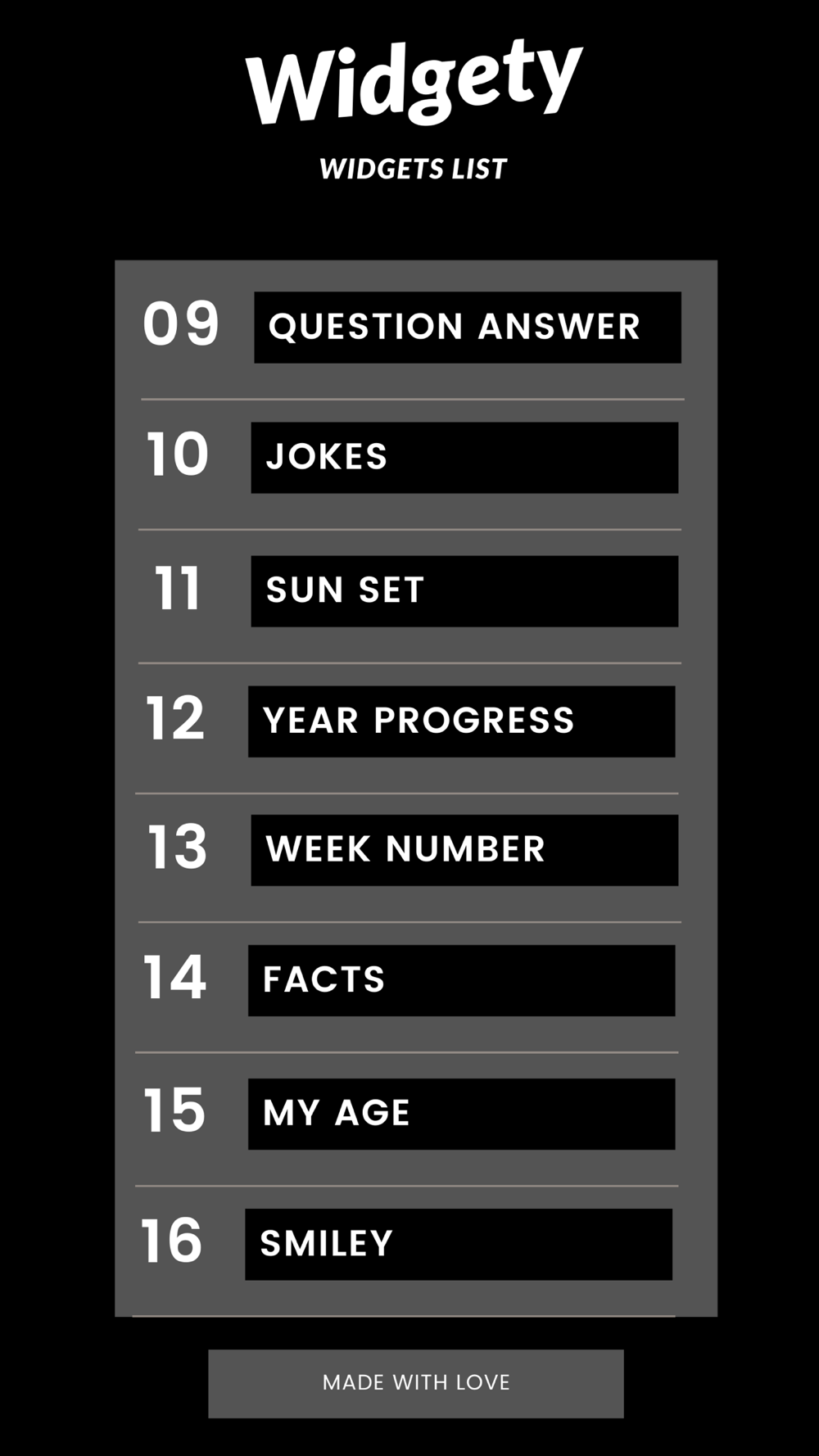 Widgety

WIDGETS LIST

09 QUESTION ANSWER

10 JOKES

11 SUN SET

12 YEAR PROGRESS

13 WEEK NUMBER

14 FACTS

15 MY AGE

16 SMILEY

MADE WITH LOVE