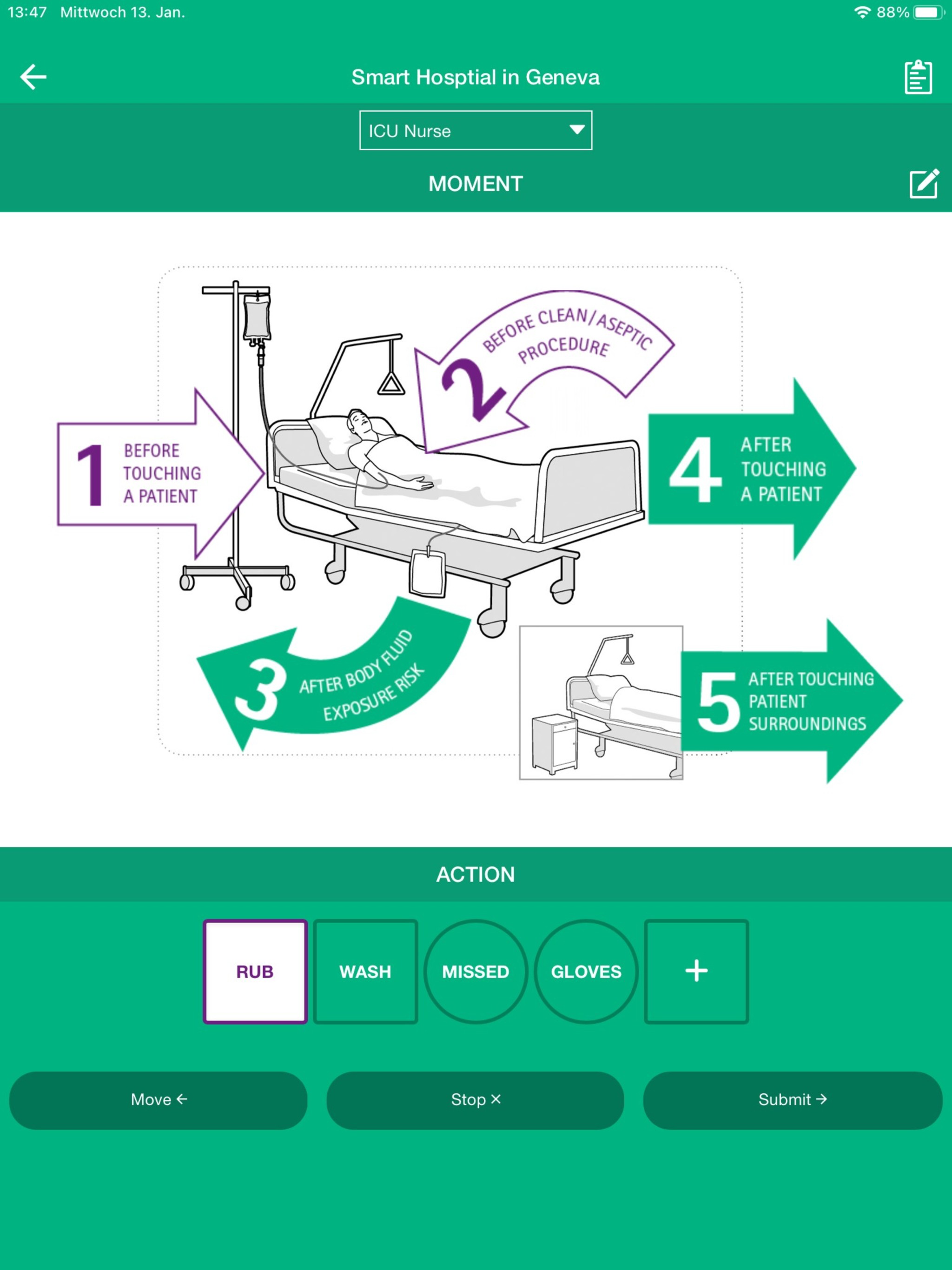 13:47 Mittwoch 13. Jan.

88%

Smart Hosptial in Geneva

ICU Nurse

MOMENT

1 BEFORE TOUCHING A PATIENT

2 BEFORE CLEAN/ASEPTIC PROCEDURE

3 AFTER BODY FLUID EXPOSURE RISK

4 AFTER TOUCHING A PATIENT

5 AFTER TOUCHING PATIENT SURROUNDINGS

ACTION

RUB

WASH

MISSED

GLOVES

+

Move ←

Stop ×

Submit →