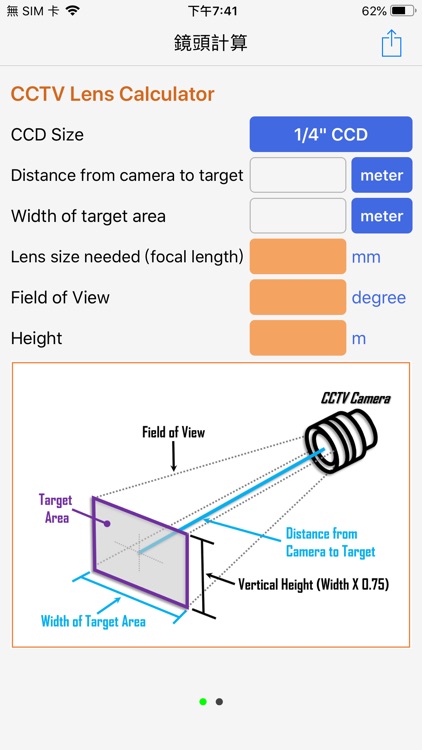 無 SIM 卡 下午7:41 62%

鏡頭計算

CCTV Lens Calculator

CCD Size 1/4" CCD

Distance from camera to target meter

Width of target area meter

Lens size needed (focal length) mm

Field of View degree

Height m

CCTV Camera

Field of View

Target Area

Distance from Camera to Target

Vertical Height (Width X 0.75)

Width of Target Area