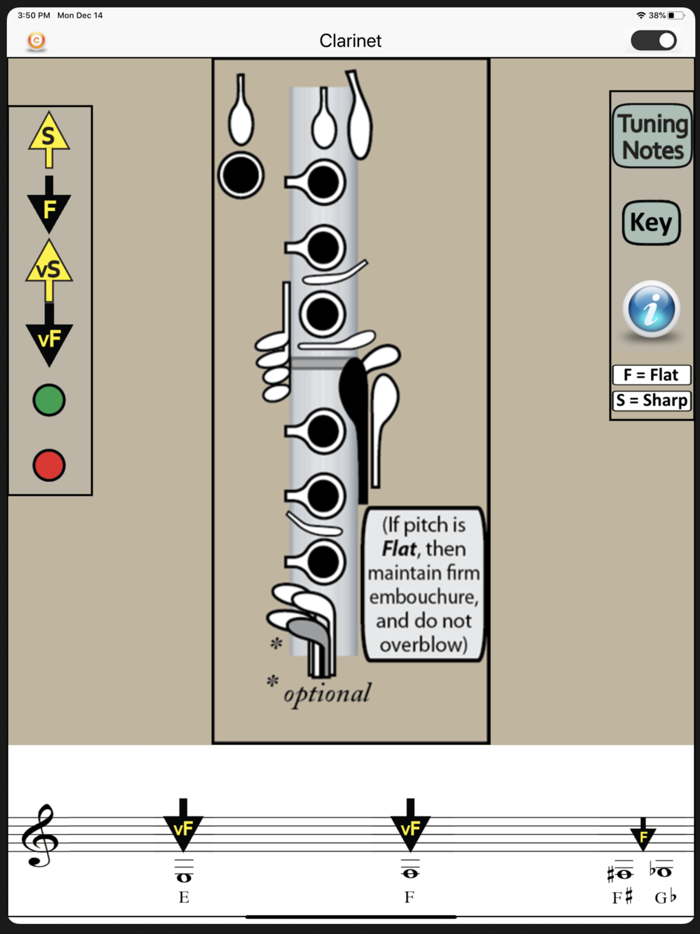 3:50 PM Mon Dec 14

38%

Clarinet

S

F

vS

vF

Tuning Notes

Key

i

F = Flat

S = Sharp

(If pitch is ***Flat***, then maintain firm embouchure, and do not overblow)

*

* optional

vF

E

vF

F

F

F♯ G♭