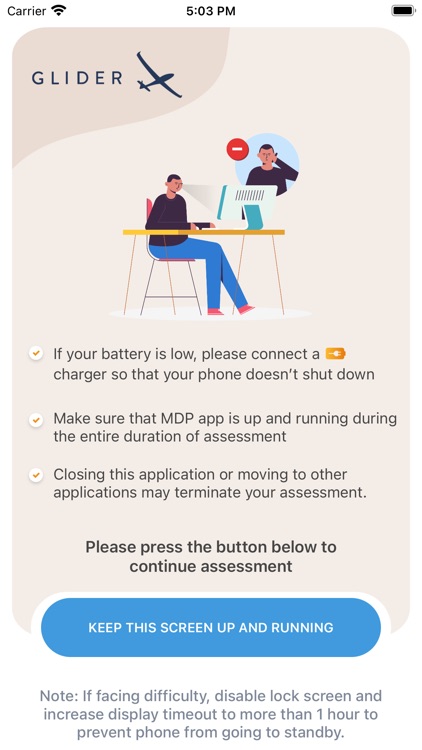 Carrier 5:03 PM

GLIDER

If your battery is low, please connect a charger so that your phone doesn't shut down

Make sure that MDP app is up and running during the entire duration of assessment

Closing this application or moving to other applications may terminate your assessment.

Please press the button below to continue assessment

KEEP THIS SCREEN UP AND RUNNING

Note: If facing difficulty, disable lock screen and increase display timeout to more than 1 hour to prevent phone from going to standby.