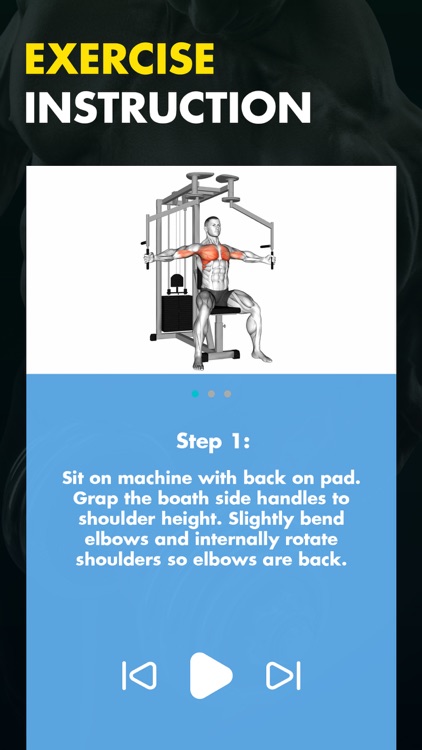 EXERCISE
INSTRUCTION

Step 1:

Sit on machine with back on pad. Grap the boath side handles to shoulder height. Slightly bend elbows and internally rotate shoulders so elbows are back.