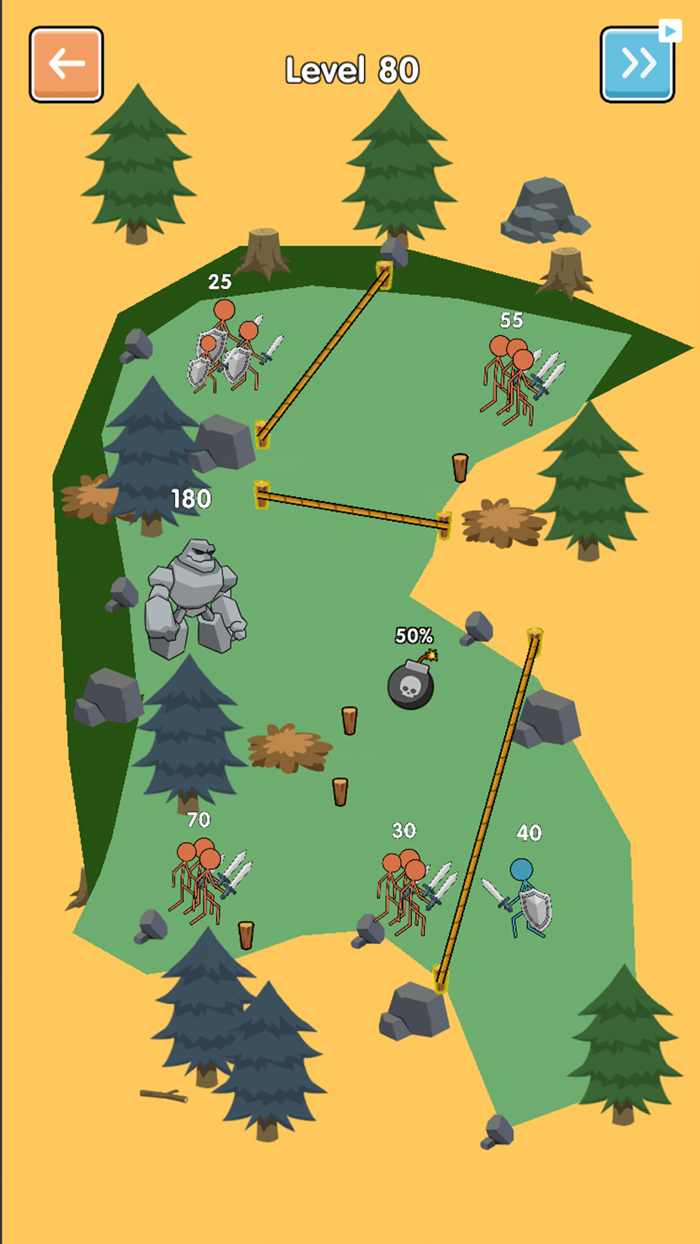 Level 80

25

55

180

50%

70

30

40