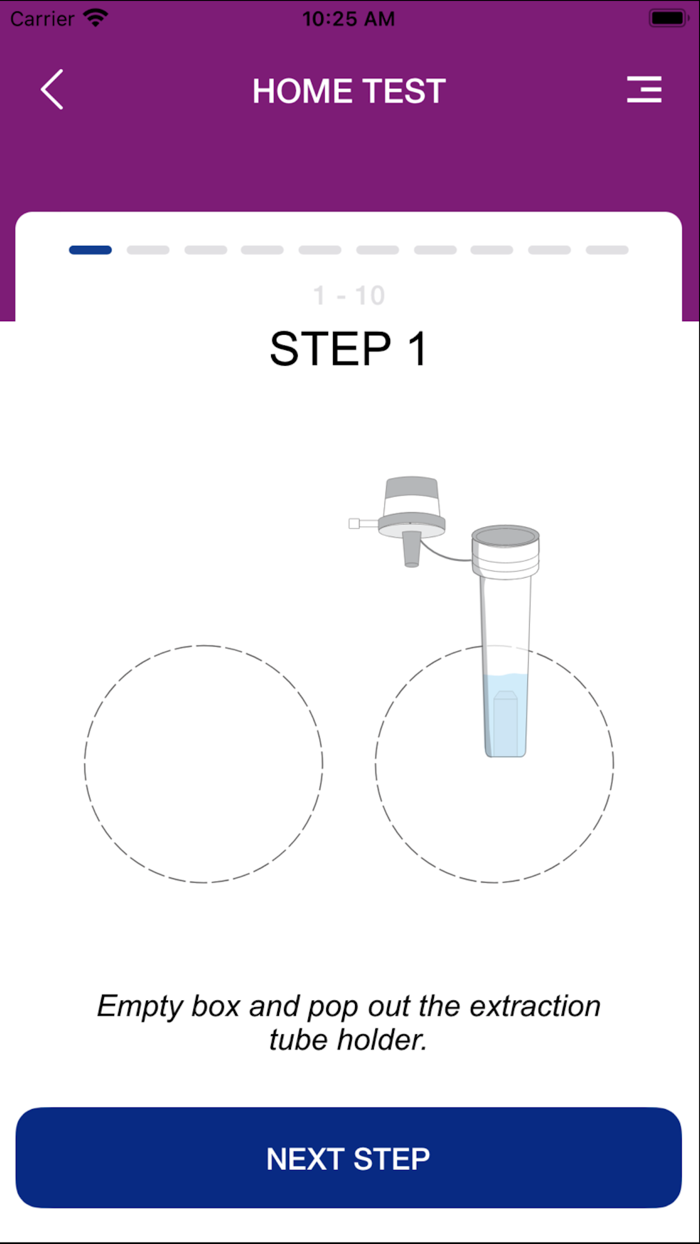 Carrier 10:25 AM

HOME TEST

1 - 10

STEP 1

Empty box and pop out the extraction tube holder.

NEXT STEP