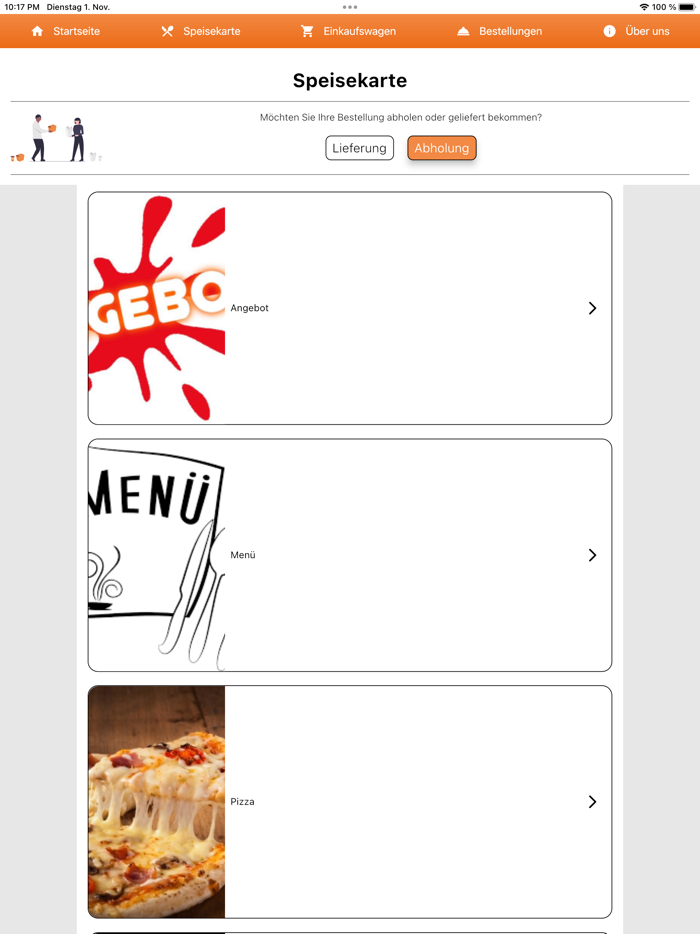 10:17 PM Dienstag 1. Nov.
100 %

Startseite Speisekarte Einkaufswagen Bestellungen Über uns

Speisekarte

Möchten Sie Ihre Bestellung abholen oder geliefert bekommen?

Lieferung Abholung

GEBO

Angebot

MENÜ

Menü

Pizza