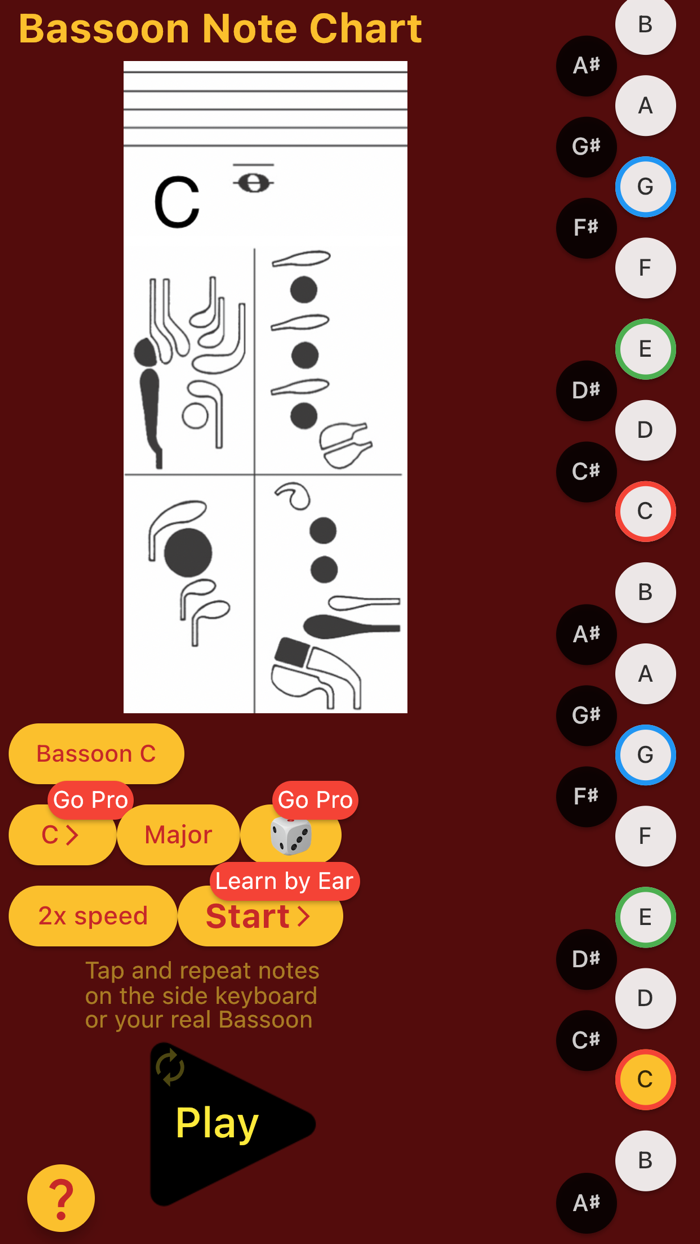 Bassoon Note Chart

C

Bassoon C

Go Pro
C >
Major
Go Pro
Learn by Ear
2x speed
Start >

Tap and repeat notes on the side keyboard or your real Bassoon

Play

?

B
A#
A
G#
G
F#
F
E
D#
D
C#
C
B
A#
A
G#
G
F#
F
E
D#
D
C#
C
B
A#