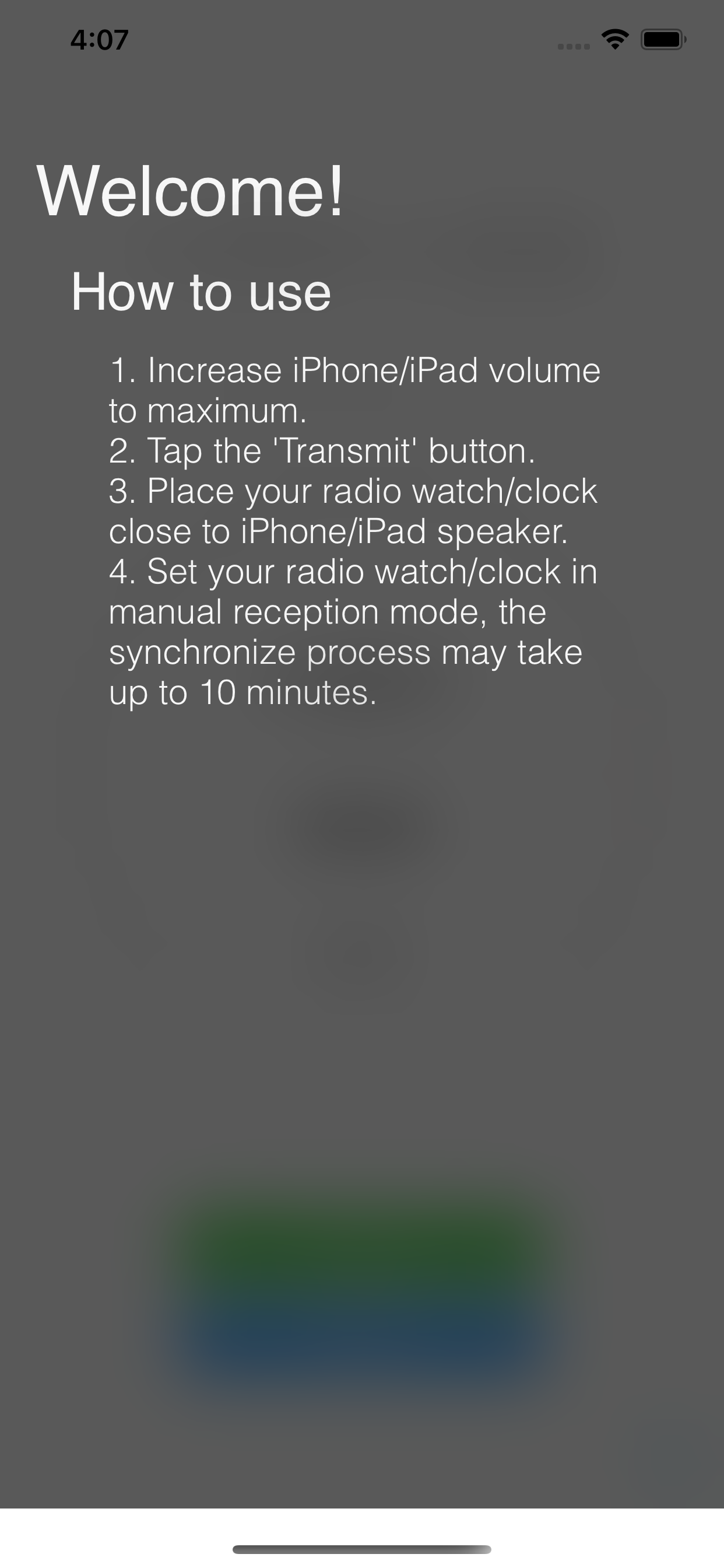 4:07

Welcome!

How to use

1. Increase iPhone/iPad volume to maximum.
2. Tap the 'Transmit' button.
3. Place your radio watch/clock close to iPhone/iPad speaker.
4. Set your radio watch/clock in manual reception mode, the synchronize process may take up to 10 minutes.