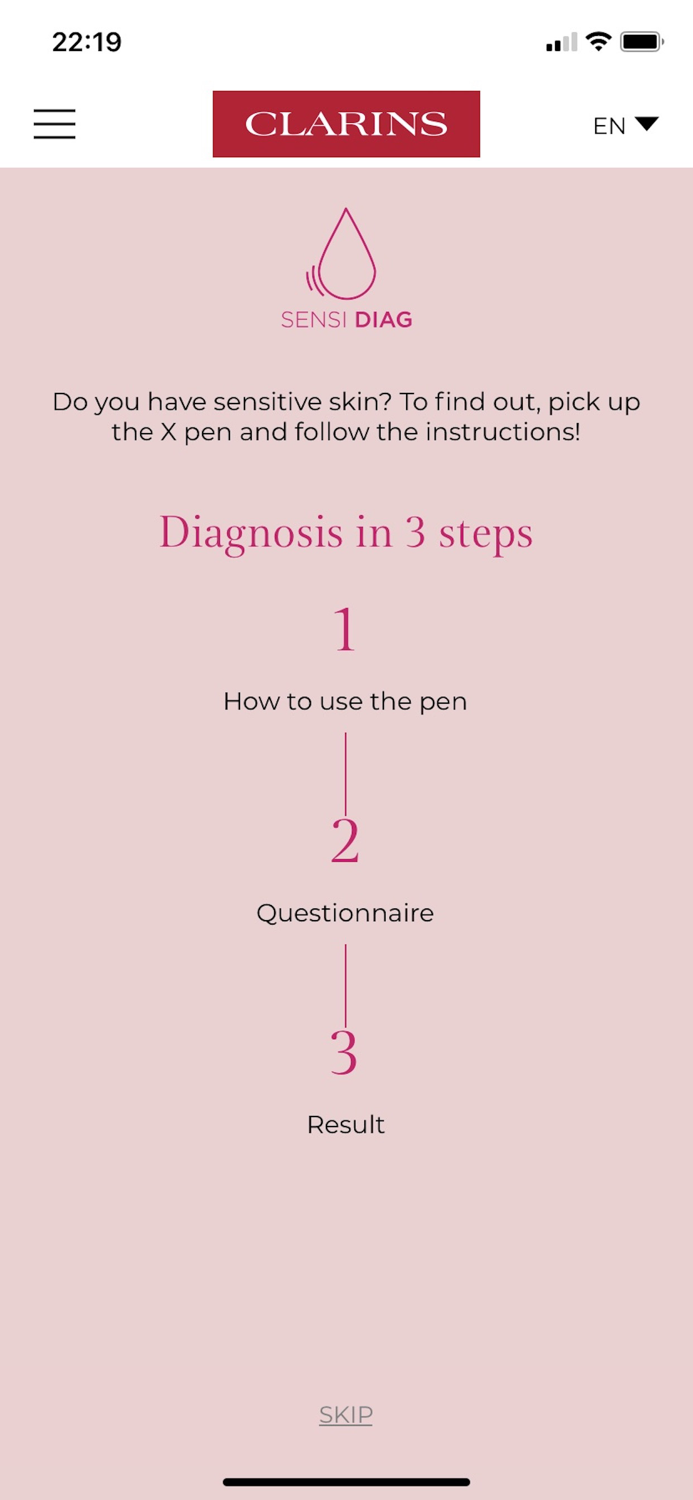 22:19

CLARINS

EN

SENSI DIAG

Do you have sensitive skin? To find out, pick up the X pen and follow the instructions!

Diagnosis in 3 steps

1

How to use the pen

2

Questionnaire

3

Result

SKIP