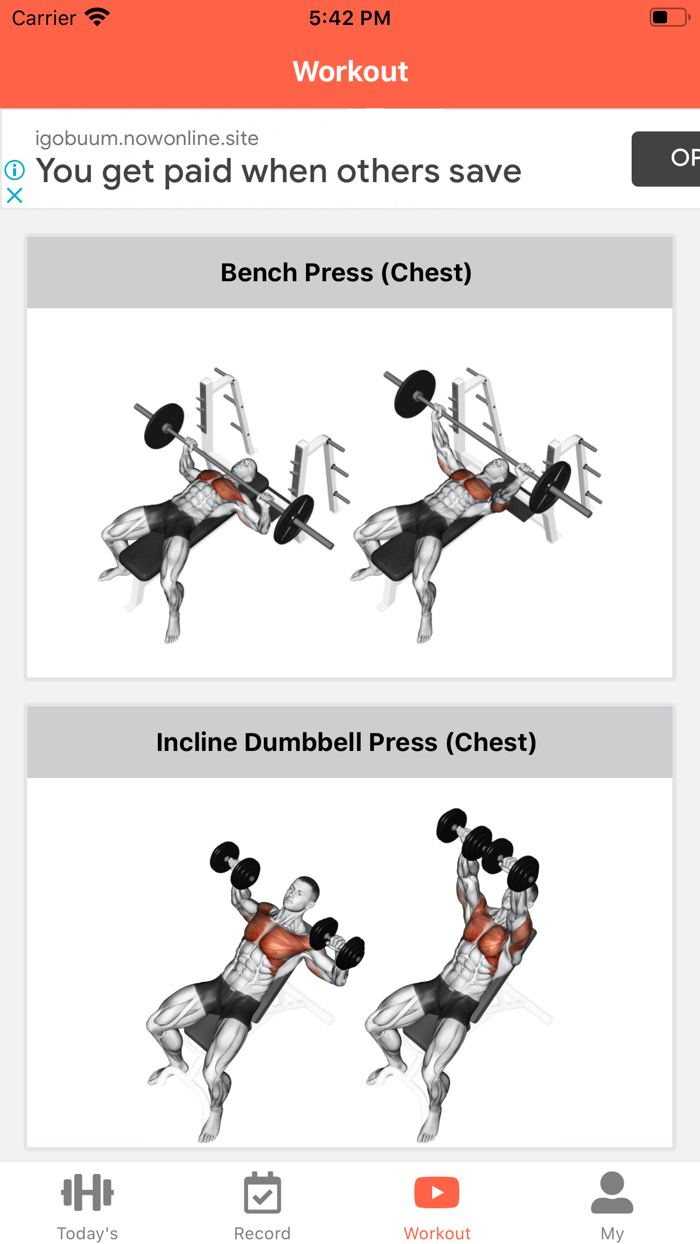 Carrier 5:42 PM

Workout

igobuum.nowonline.site
You get paid when others save
OP

Bench Press (Chest)

Incline Dumbbell Press (Chest)

Today's Record Workout My