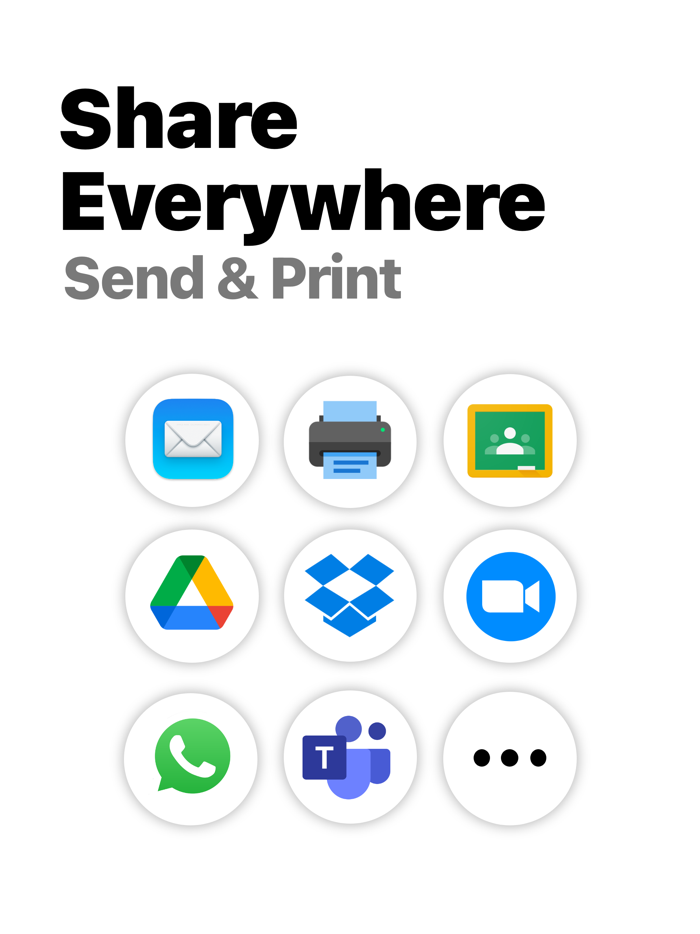 Share
Everywhere
Send & Print