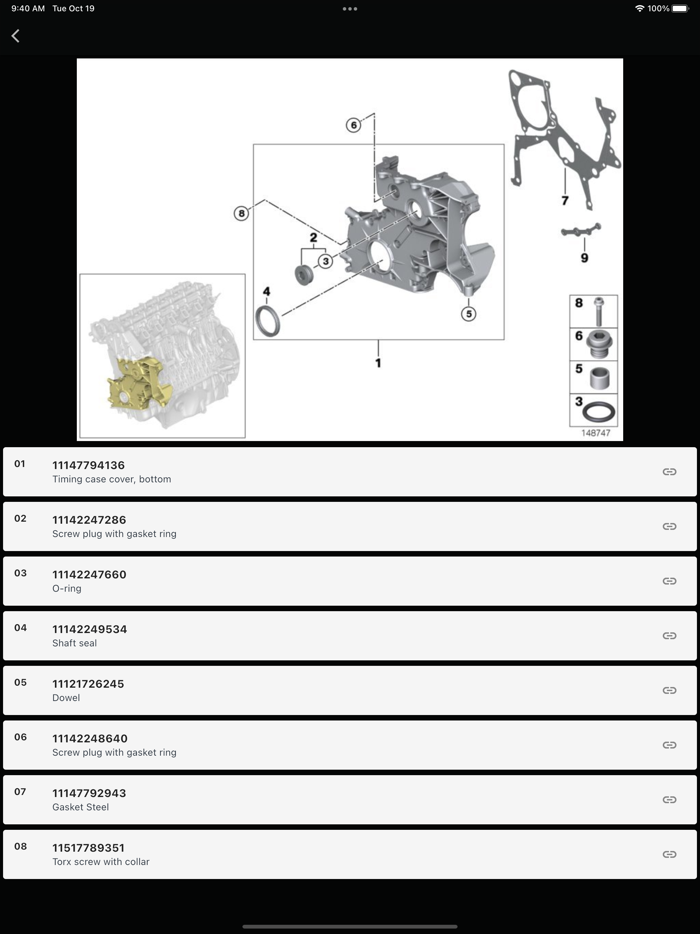 9:40 AM Tue Oct 19

100%

6
8
2
3
4
5
1
7
9
8
6
5
3
148747

01
11147794136
Timing case cover, bottom

02
11142247286
Screw plug with gasket ring

03
11142247660
O-ring

04
11142249534
Shaft seal

05
11121726245
Dowel

06
11142248640
Screw plug with gasket ring

07
11147792943
Gasket Steel

08
11517789351
Torx screw with collar