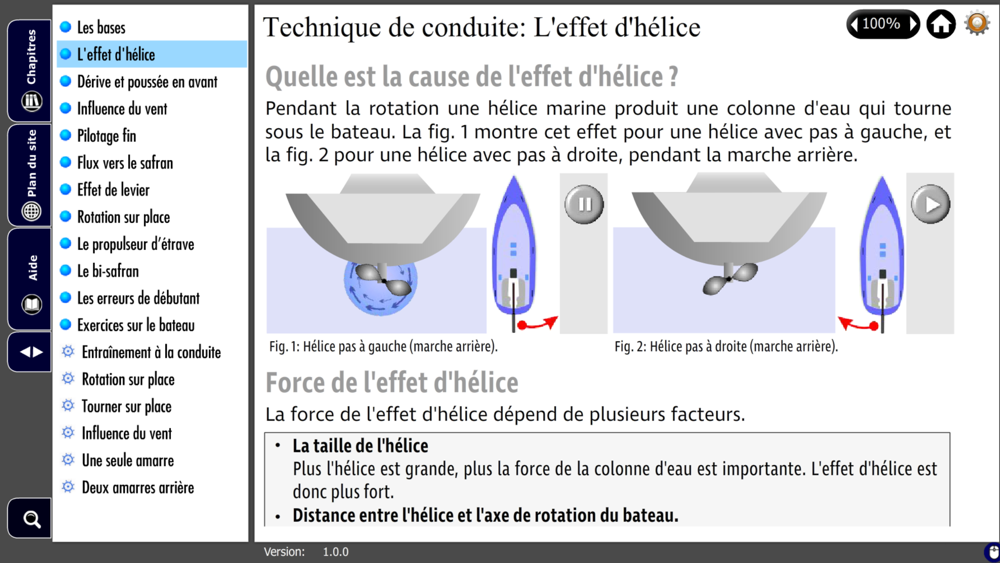 Chapitres

Plan du site

Aide

Les bases
L'effet d'hélice
Dérive et poussée en avant
Influence du vent
Pilotage fin
Flux vers le safran
Effet de levier
Rotation sur place
Le propulseur d'étrave
Le bi-safran
Les erreurs de débutant
Exercices sur le bateau
Entraînement à la conduite
Rotation sur place
Tourner sur place
Influence du vent
Une seule amarre
Deux amarres arrière

Technique de conduite: L'effet d'hélice

100%

Quelle est la cause de l'effet d'hélice ?

Pendant la rotation une hélice marine produit une colonne d'eau qui tourne sous le bateau. La fig. 1 montre cet effet pour une hélice avec pas à gauche, et la fig. 2 pour une hélice avec pas à droite, pendant la marche arrière.

Fig. 1: Hélice pas à gauche (marche arrière).

Fig. 2: Hélice pas à droite (marche arrière).

Force de l'effet d'hélice

La force de l'effet d'hélice dépend de plusieurs facteurs.

• La taille de l'hélice
Plus l'hélice est grande, plus la force de la colonne d'eau est importante. L'effet d'hélice est donc plus fort.
• Distance entre l'hélice et l'axe de rotation du bateau.

Version: 1.0.0