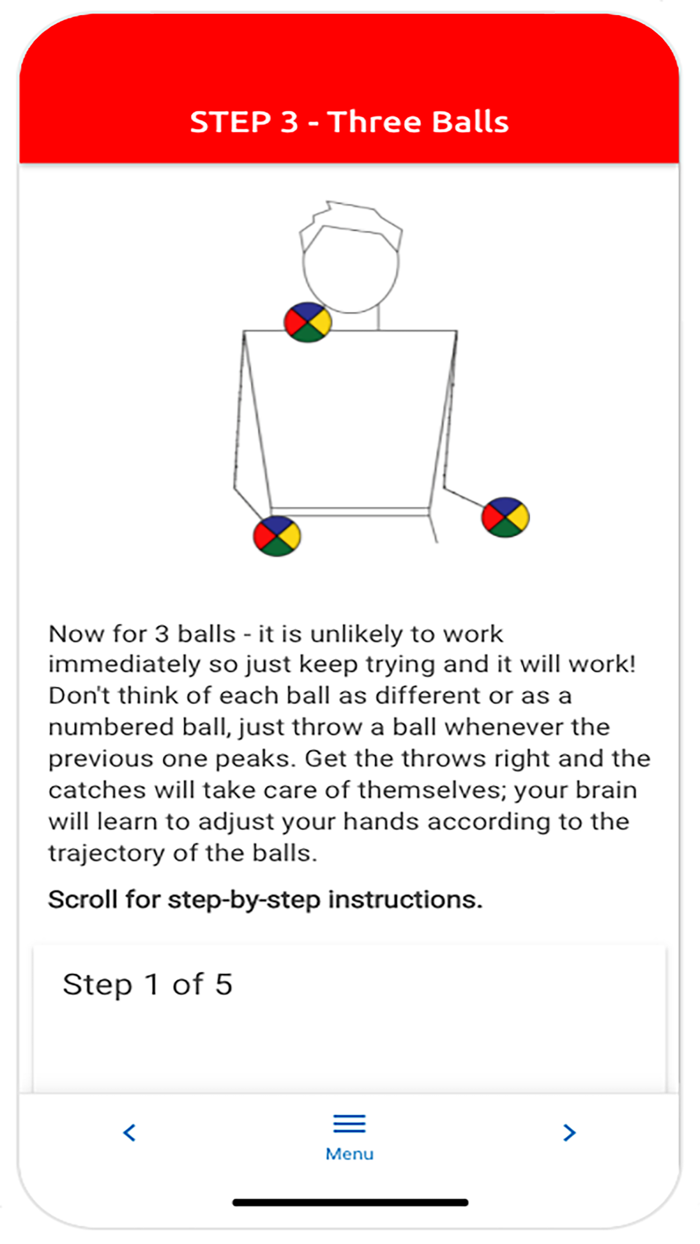 STEP 3 - Three Balls

Now for 3 balls - it is unlikely to work immediately so just keep trying and it will work! Don't think of each ball as different or as a numbered ball, just throw a ball whenever the previous one peaks. Get the throws right and the catches will take care of themselves; your brain will learn to adjust your hands according to the trajectory of the balls.

Scroll for step-by-step instructions.

Step 1 of 5

<

Menu

>